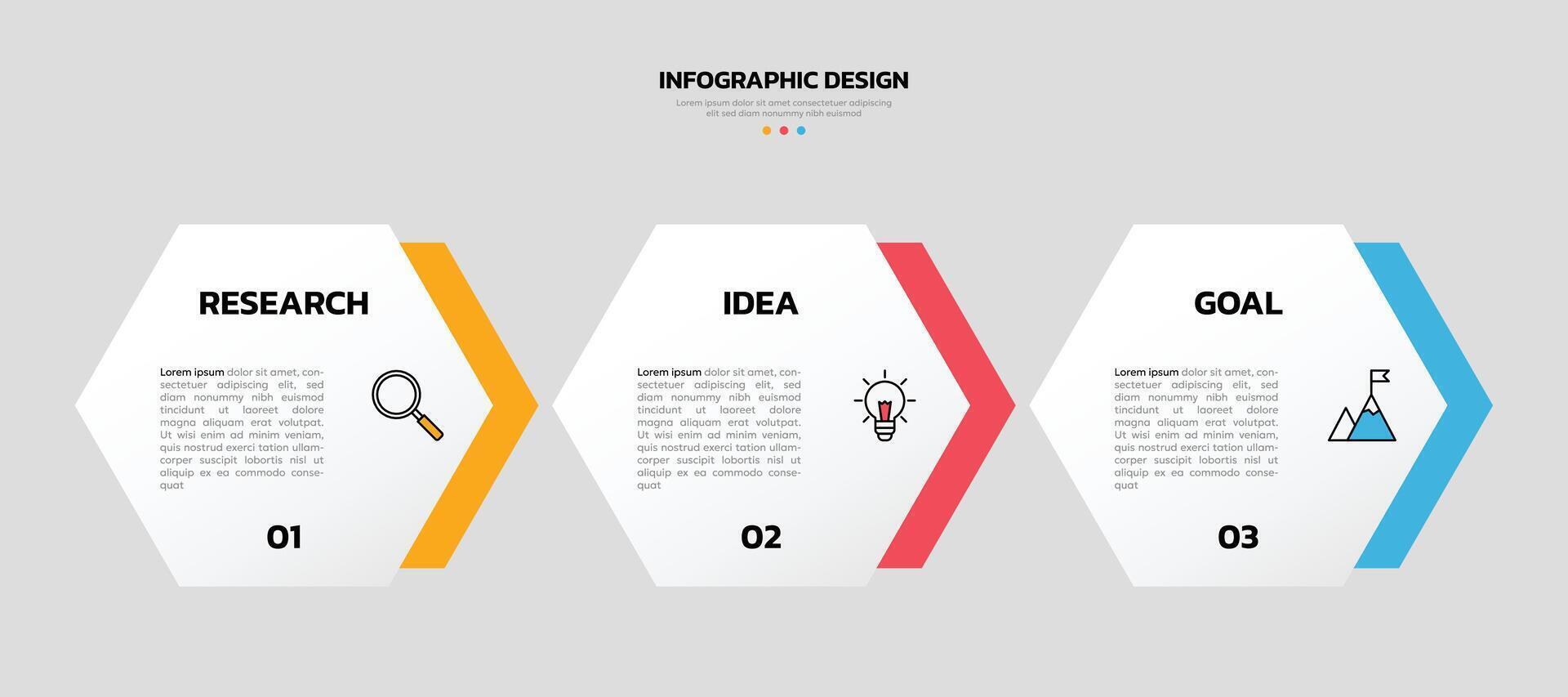 INFOGRAPHIC DESIGN

Lorem ipsum dolor sit amet consectetuer adipiscing elit sed diam nonummy nibh euismod

RESEARCH

Lorem ipsum dolor sit amet, consectetuer adipiscing elit, sed diam nonummy nibh euismod tincidunt ut laoreet dolore magna aliquam erat volutpat. Ut wisi enim ad minim veniam, quis nostrud exerci tation ullamcorper suscipit lobortis nisl ut aliquip ex ea commodo consequat

01

IDEA

Lorem ipsum dolor sit amet, consectetuer adipiscing elit, sed diam nonummy nibh euismod tincidunt ut laoreet dolore magna aliquam erat volutpat. Ut wisi enim ad minim veniam, quis nostrud exerci tation ullamcorper suscipit lobortis nisl ut aliquip ex ea commodo consequat

02

GOAL

Lorem ipsum dolor sit amet, consectetuer adipiscing elit, sed diam nonummy nibh euismod tincidunt ut laoreet dolore magna aliquam erat volutpat. Ut wisi enim ad minim veniam, quis nostrud exerci tation ullamcorper suscipit lobortis nisl ut aliquip ex ea commodo consequat

03