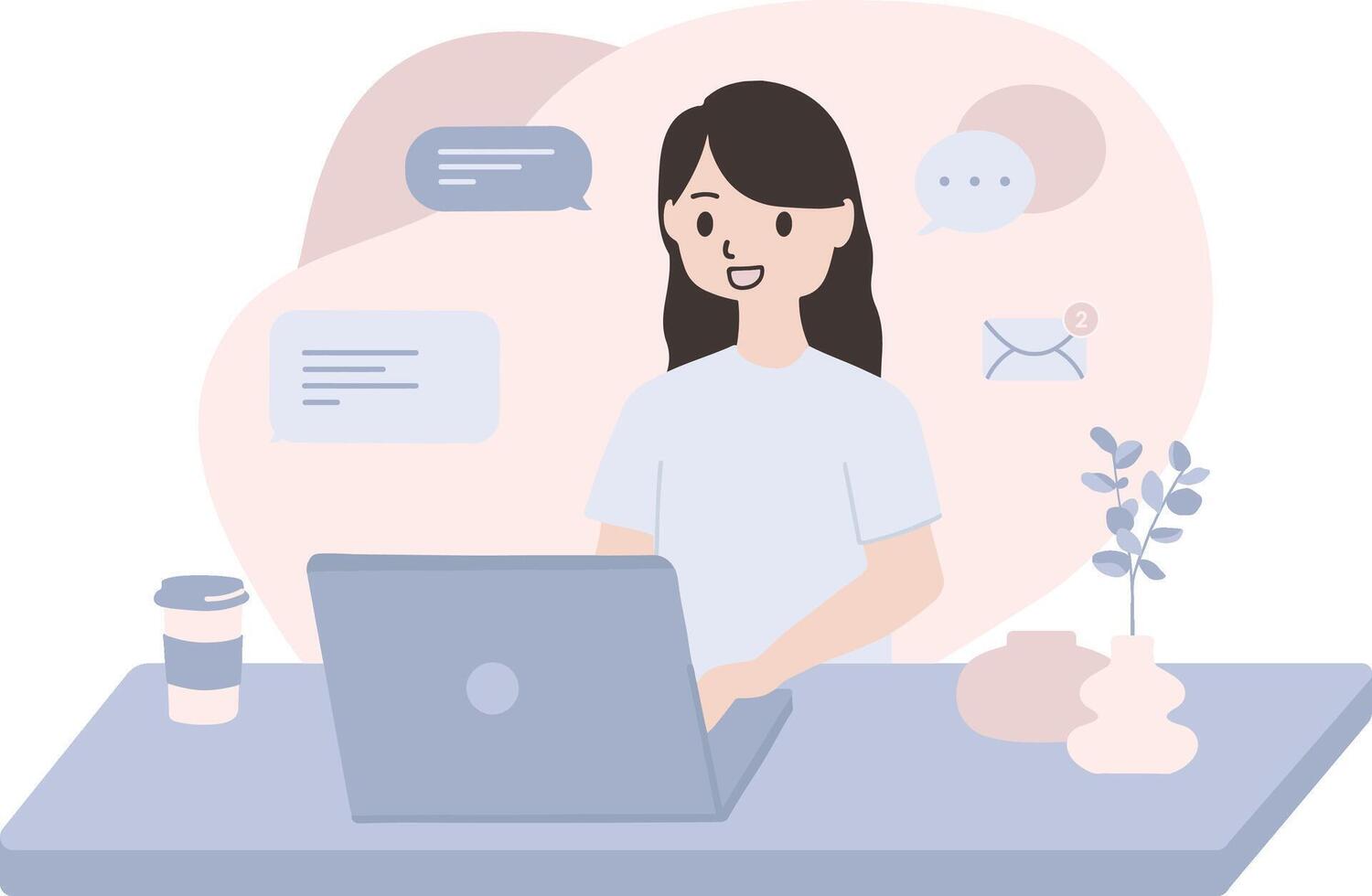 2