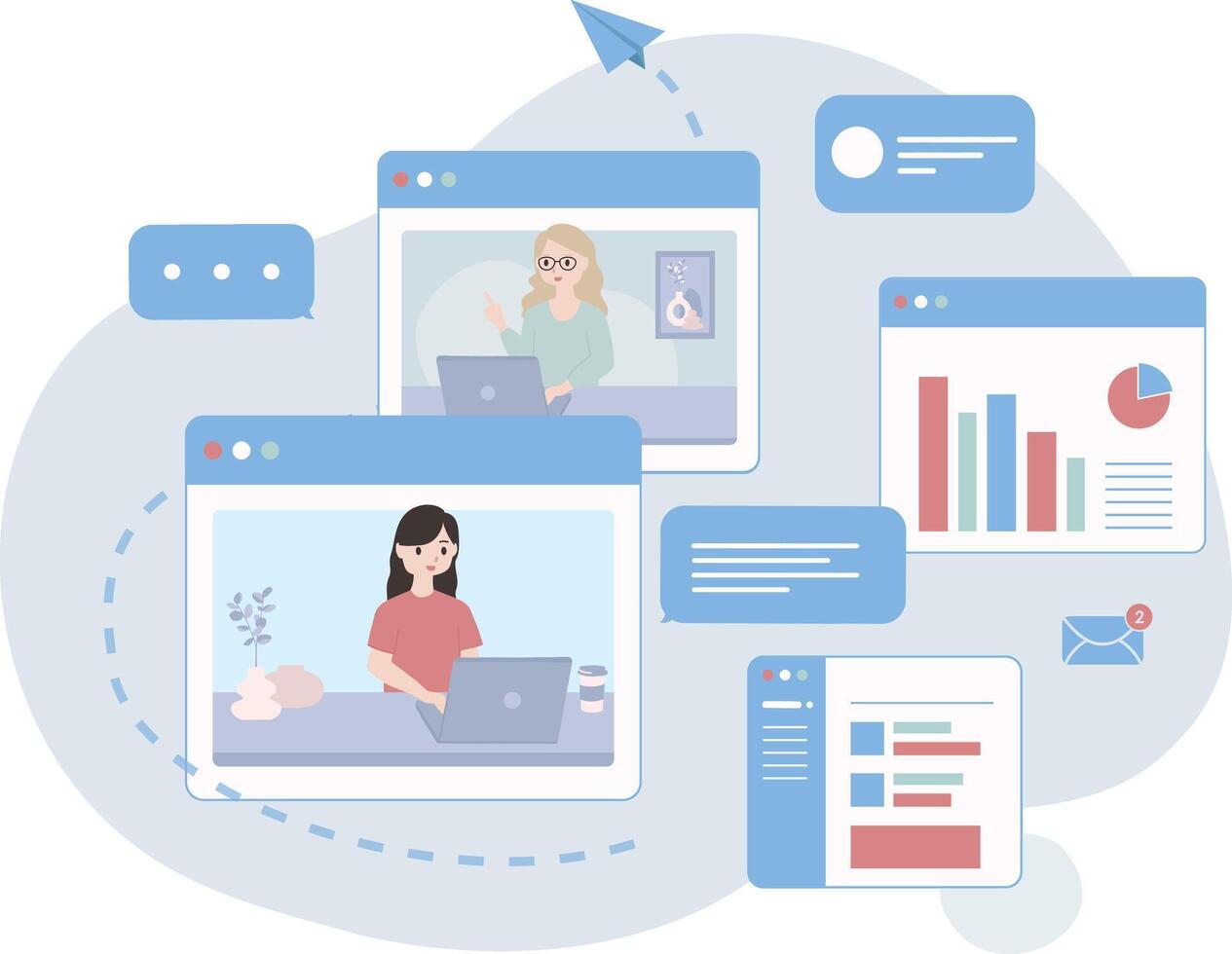 2