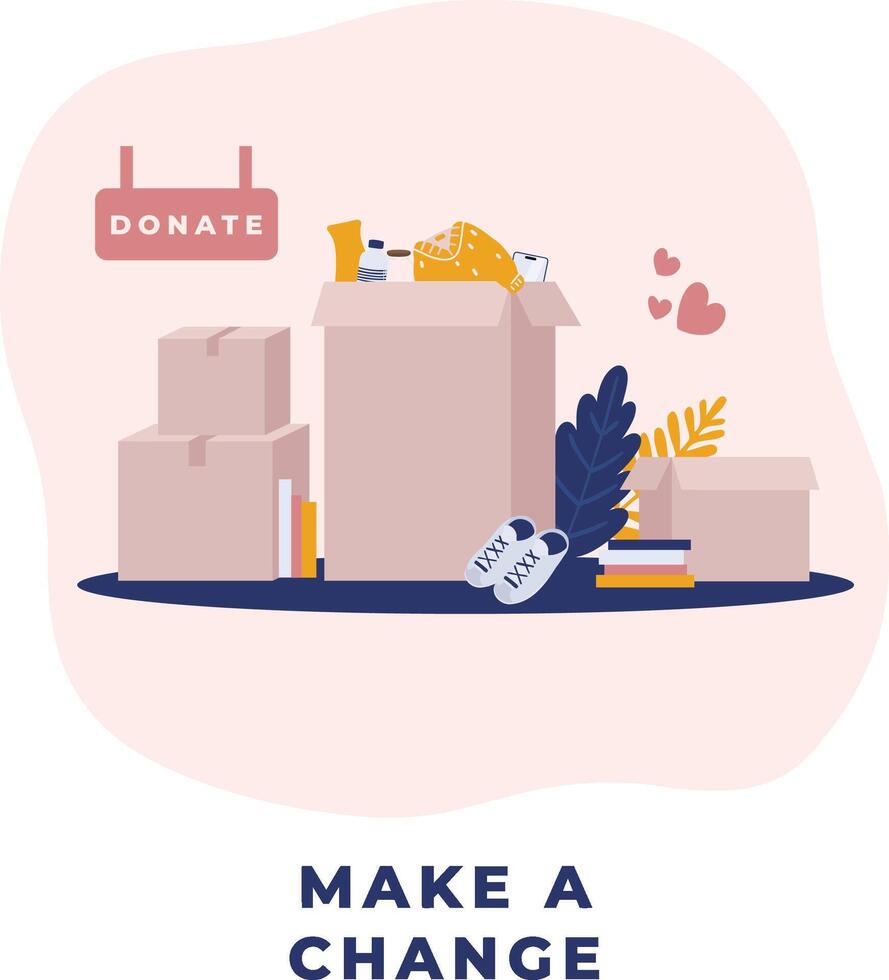 DONATE

MAKE A CHANGE