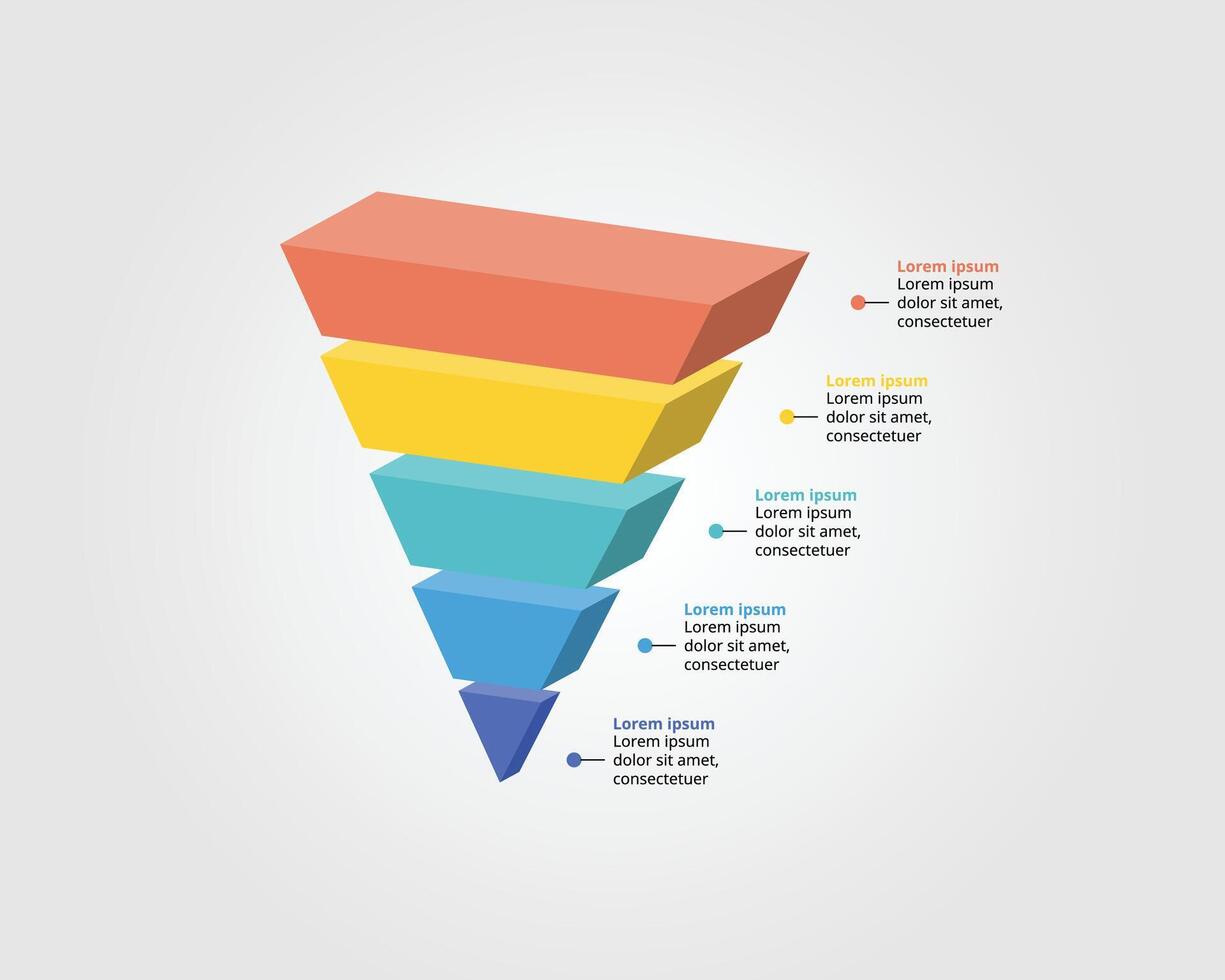 Lorem ipsum
Lorem ipsum dolor sit amet, consectetuer

Lorem ipsum
Lorem ipsum dolor sit amet, consectetuer

Lorem ipsum
Lorem ipsum dolor sit amet, consectetuer

Lorem ipsum
Lorem ipsum dolor sit amet, consectetuer

Lorem ipsum
Lorem ipsum dolor sit amet, consectetuer