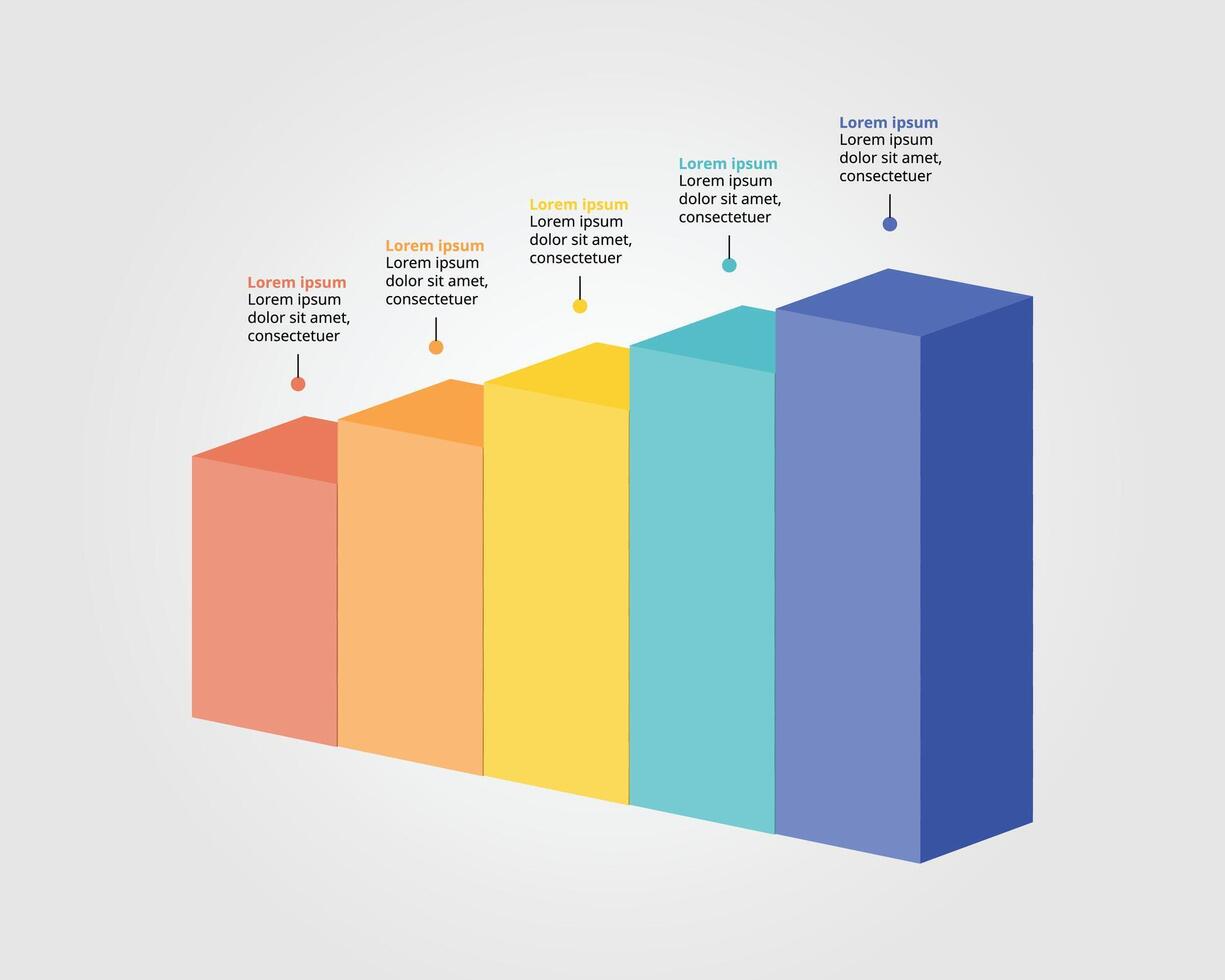 Lorem ipsum
Lorem ipsum dolor sit amet, consectetuer

Lorem ipsum
Lorem ipsum dolor sit amet, consectetuer

Lorem ipsum
Lorem ipsum dolor sit amet, consectetuer

Lorem ipsum
Lorem ipsum dolor sit amet, consectetuer

Lorem ipsum
Lorem ipsum dolor sit amet, consectetuer