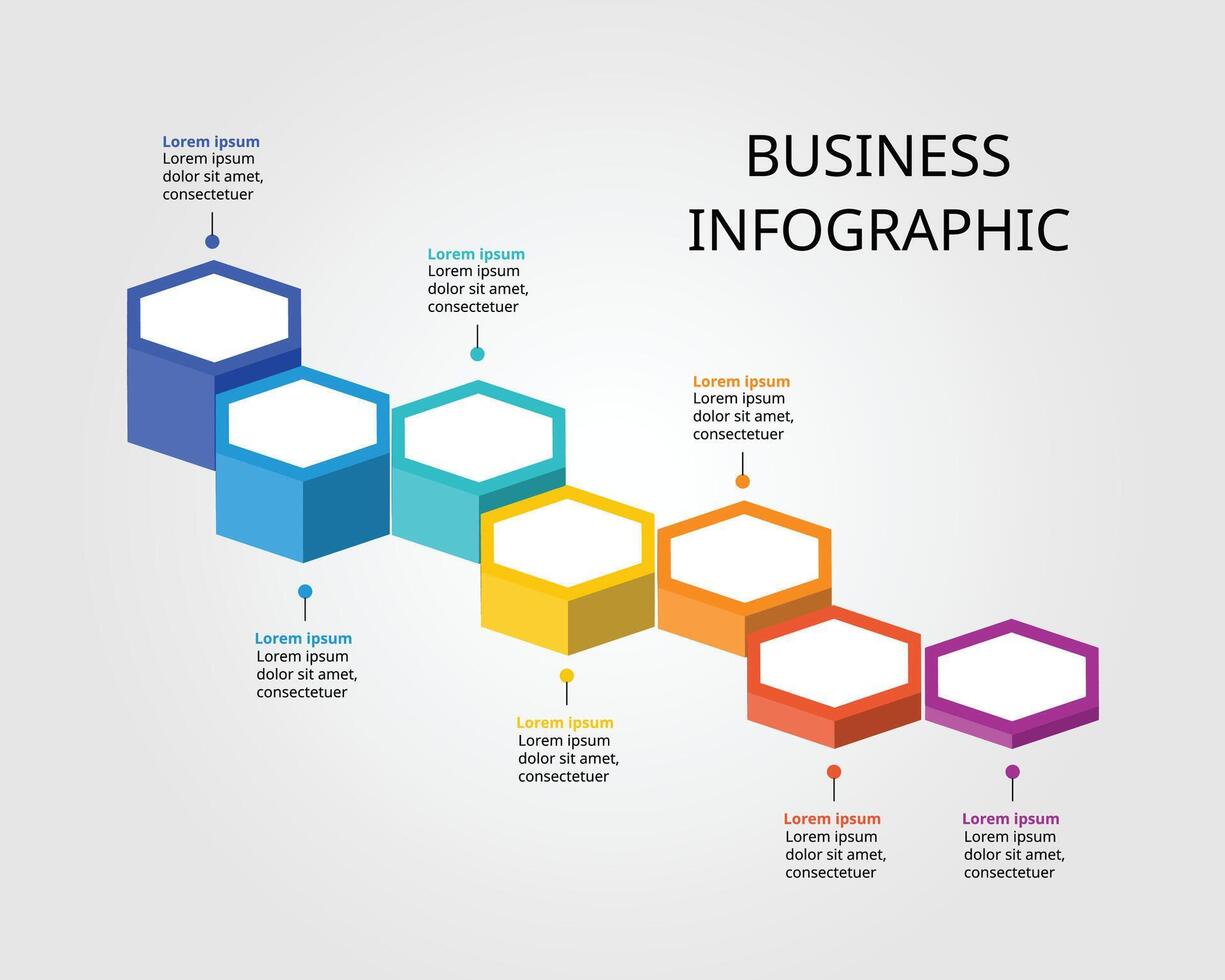 BUSINESS INFOGRAPHIC

Lorem ipsum
Lorem ipsum dolor sit amet, consectetuer

Lorem ipsum
Lorem ipsum dolor sit amet, consectetuer

Lorem ipsum
Lorem ipsum dolor sit amet, consectetuer

Lorem ipsum
Lorem ipsum dolor sit amet, consectetuer

Lorem ipsum
Lorem ipsum dolor sit amet, consectetuer

Lorem ipsum
Lorem ipsum dolor sit amet, consectetuer

Lorem ipsum
Lorem ipsum dolor sit amet, consectetuer