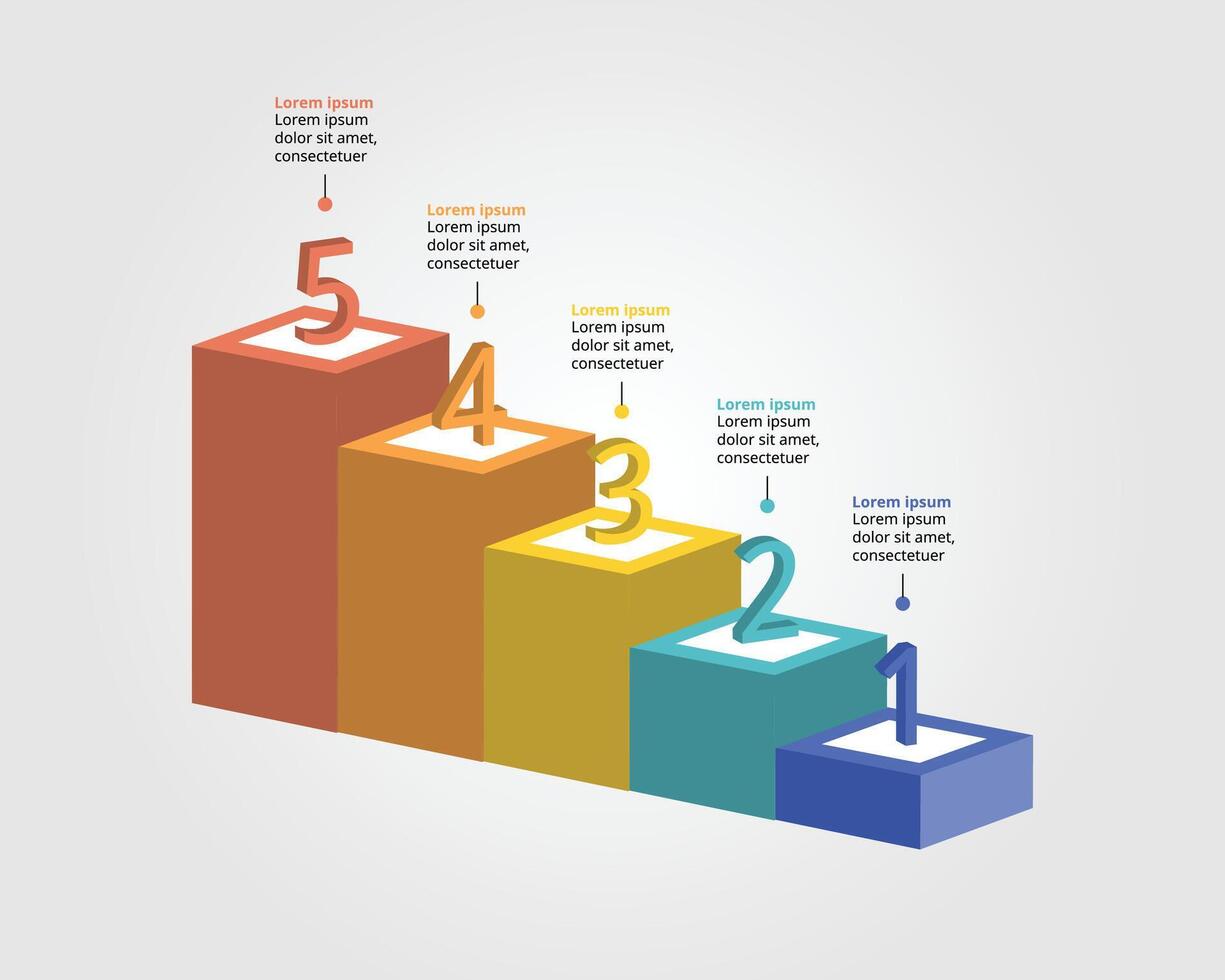 Lorem ipsum
Lorem ipsum dolor sit amet, consectetuer

5

Lorem ipsum
Lorem ipsum dolor sit amet, consectetuer

4

Lorem ipsum
Lorem ipsum dolor sit amet, consectetuer

3

Lorem ipsum
Lorem ipsum dolor sit amet, consectetuer

2

Lorem ipsum
Lorem ipsum dolor sit amet, consectetuer

1