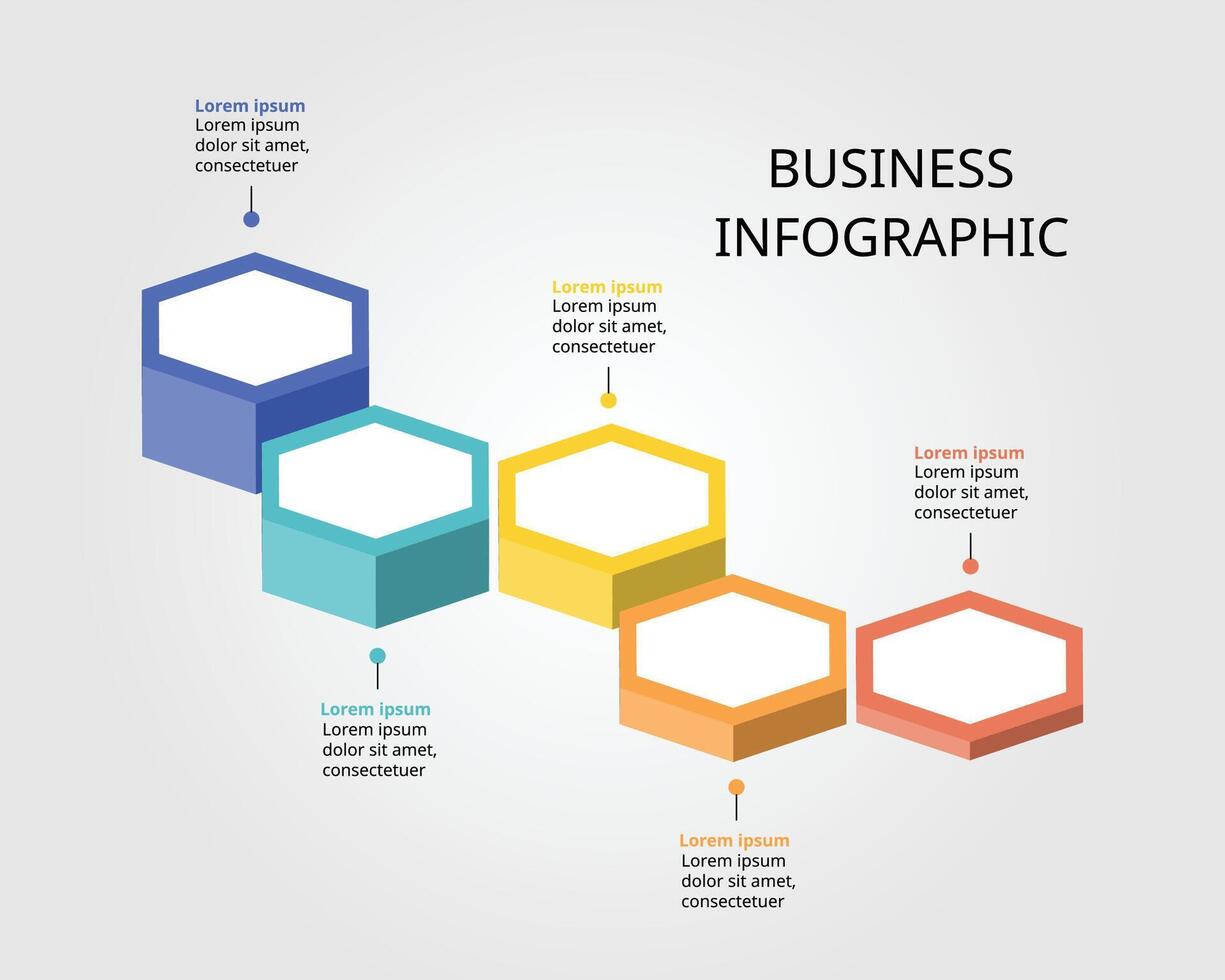 BUSINESS
INFOGRAPHIC

Lorem ipsum
Lorem ipsum dolor sit amet, consectetuer

Lorem ipsum
Lorem ipsum dolor sit amet, consectetuer

Lorem ipsum
Lorem ipsum dolor sit amet, consectetuer

Lorem ipsum
Lorem ipsum dolor sit amet, consectetuer

Lorem ipsum
Lorem ipsum dolor sit amet, consectetuer