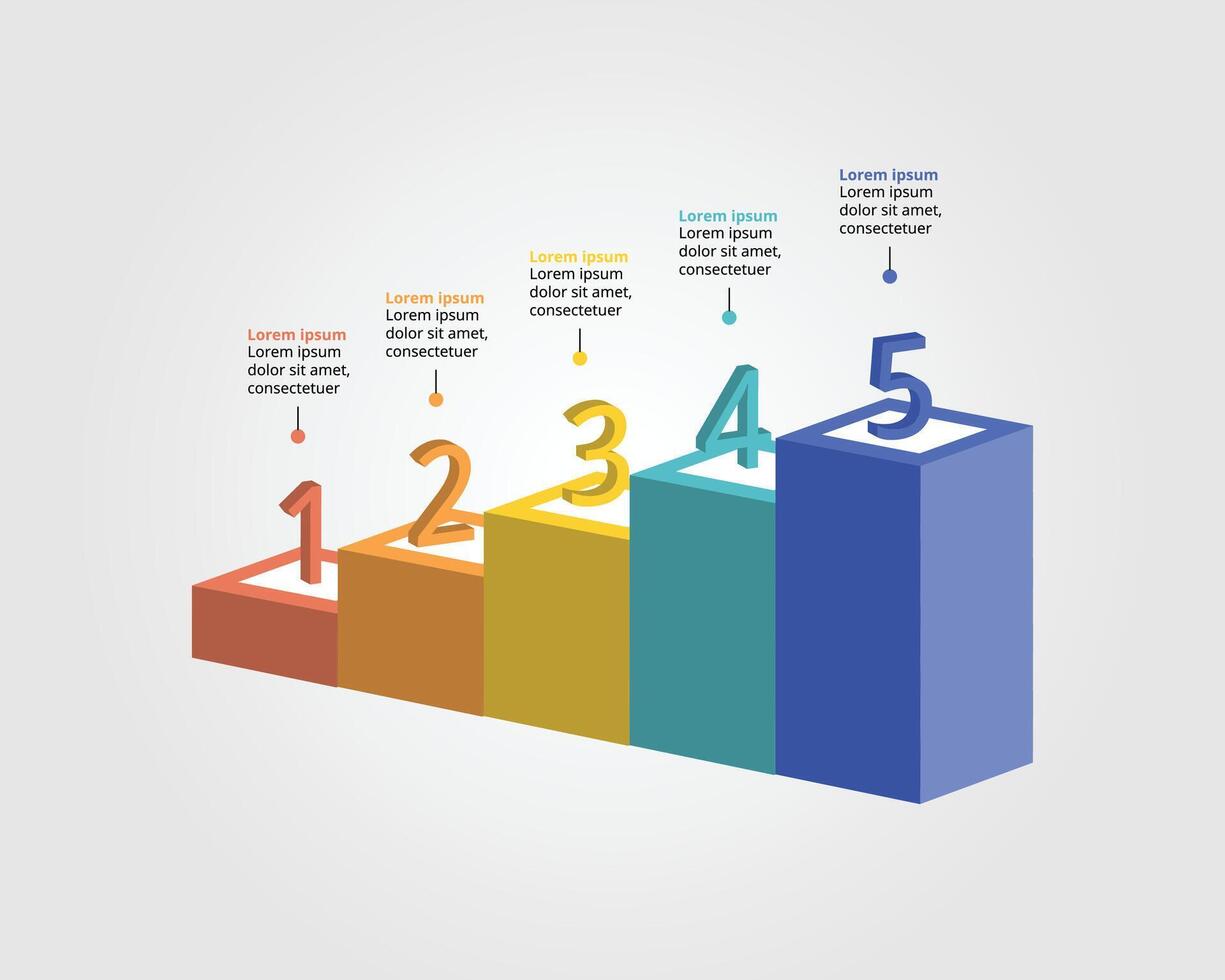 Lorem ipsum
Lorem ipsum dolor sit amet, consectetuer

1

Lorem ipsum
Lorem ipsum dolor sit amet, consectetuer

2

Lorem ipsum
Lorem ipsum dolor sit amet, consectetuer

3

Lorem ipsum
Lorem ipsum dolor sit amet, consectetuer

4

Lorem ipsum
Lorem ipsum dolor sit amet, consectetuer

5