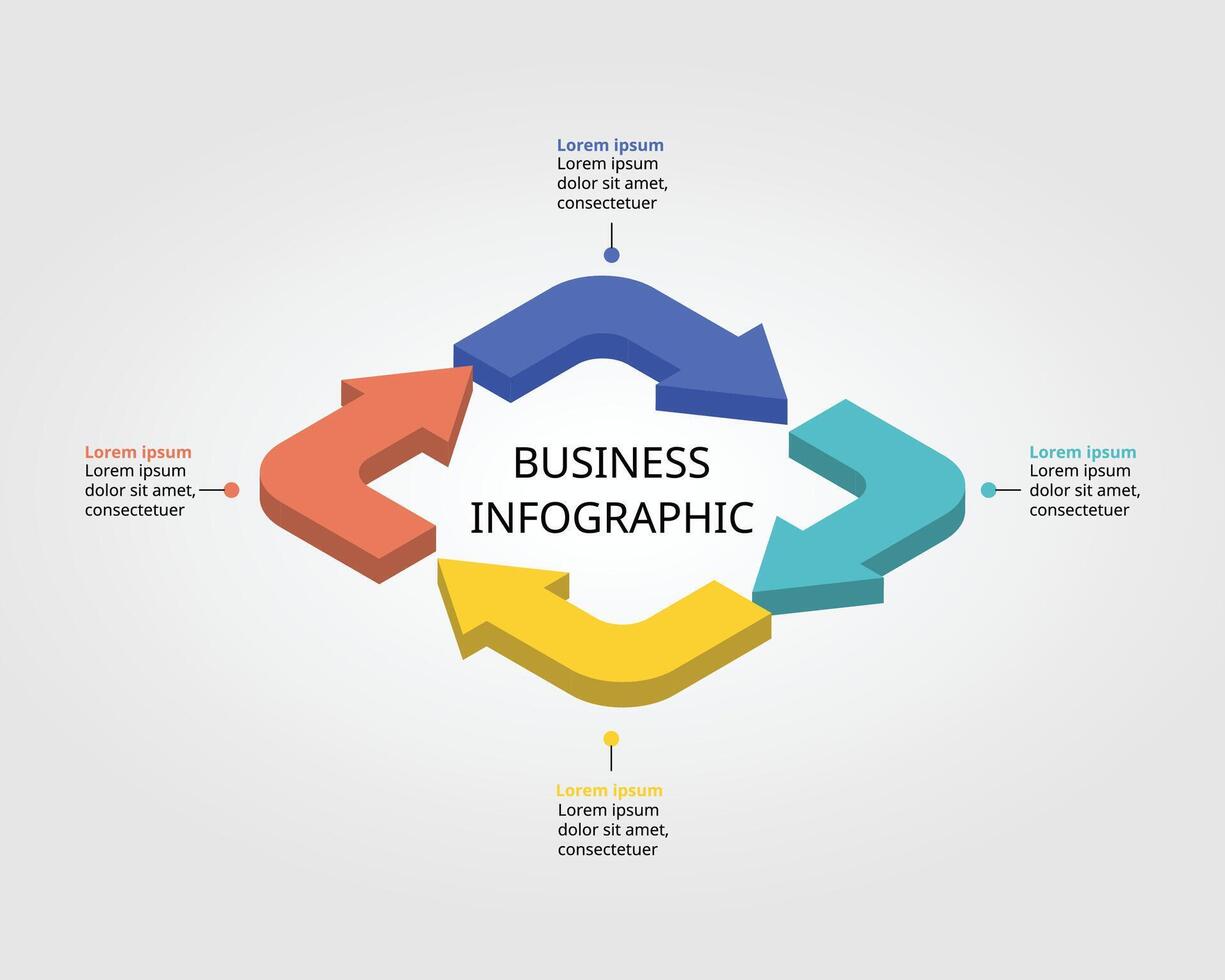 Lorem ipsum
Lorem ipsum dolor sit amet, consectetuer

Lorem ipsum
Lorem ipsum dolor sit amet, consectetuer

BUSINESS INFOGRAPHIC

Lorem ipsum
Lorem ipsum dolor sit amet, consectetuer

Lorem ipsum
Lorem ipsum dolor sit amet, consectetuer