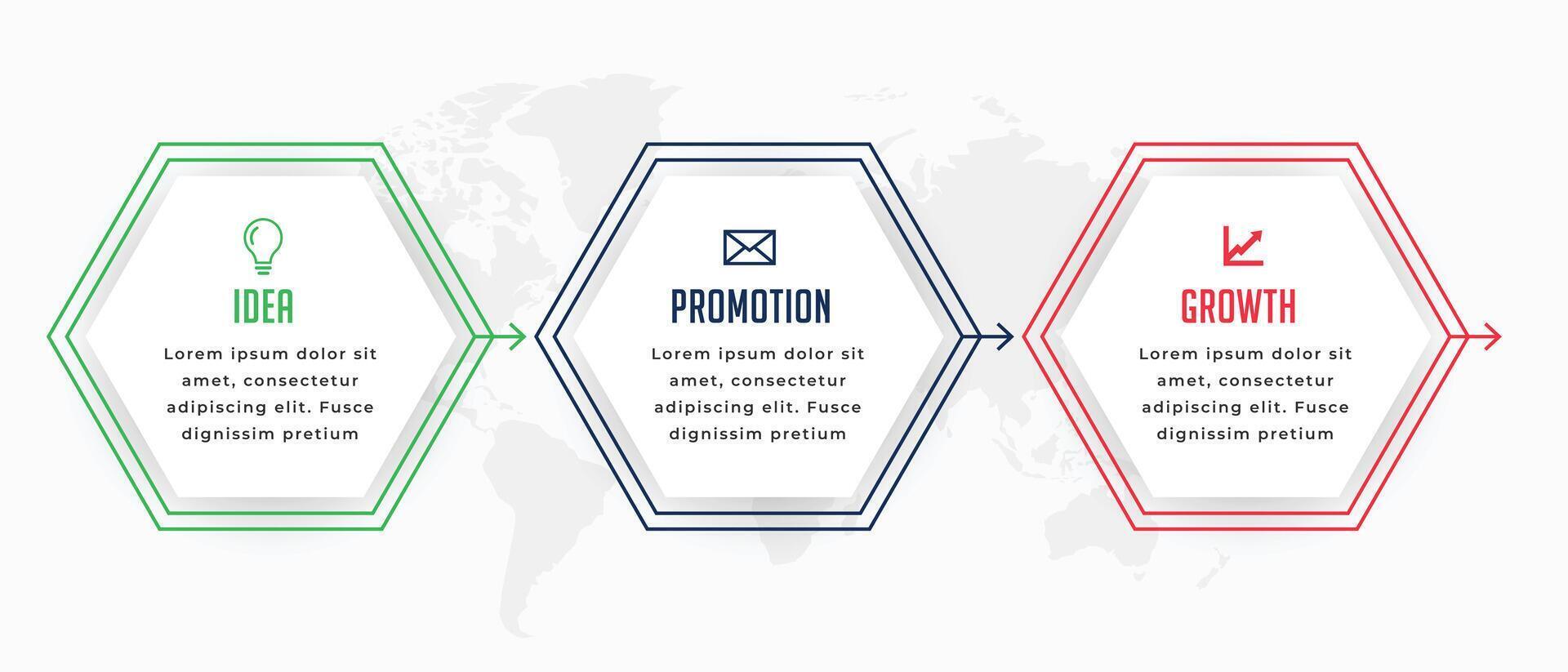 IDEA

Lorem ipsum dolor sit amet, consectetur adipiscing elit. Fusce dignissim pretium

PROMOTION

Lorem ipsum dolor sit amet, consectetur adipiscing elit. Fusce dignissim pretium

GROWTH

Lorem ipsum dolor sit amet, consectetur adipiscing elit. Fusce dignissim pretium