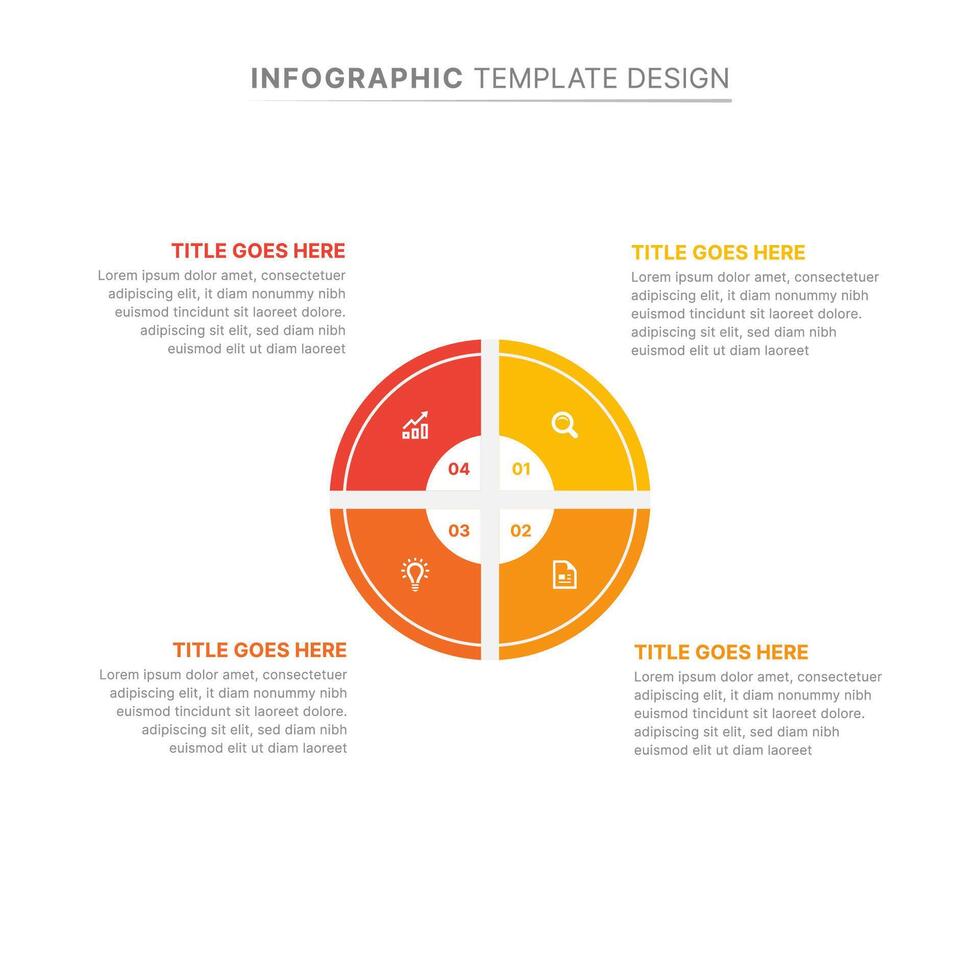 INFOGRAPHIC TEMPLATE DESIGN

TITLE GOES HERE
Lorem ipsum dolor amet, consectetuer adipiscing elit, it diam nonummy nibh euismod tincidunt sit laoreet dolore. adipiscing sit elit, sed diam nibh euismod elit ut diam laoreet

TITLE GOES HERE
Lorem ipsum dolor amet, consectetuer adipiscing elit, it diam nonummy nibh euismod tincidunt sit laoreet dolore. adipiscing sit elit, sed diam nibh euismod elit ut diam laoreet

04

01

03

02

TITLE GOES HERE
Lorem ipsum dolor amet, consectetuer adipiscing elit, it diam nonummy nibh euismod tincidunt sit laoreet dolore. adipiscing sit elit, sed diam nibh euismod elit ut diam laoreet

TITLE GOES HERE
Lorem ipsum dolor amet, consectetuer adipiscing elit, it diam nonummy nibh euismod tincidunt sit laoreet dolore. adipiscing sit elit, sed diam nibh euismod elit ut diam laoreet