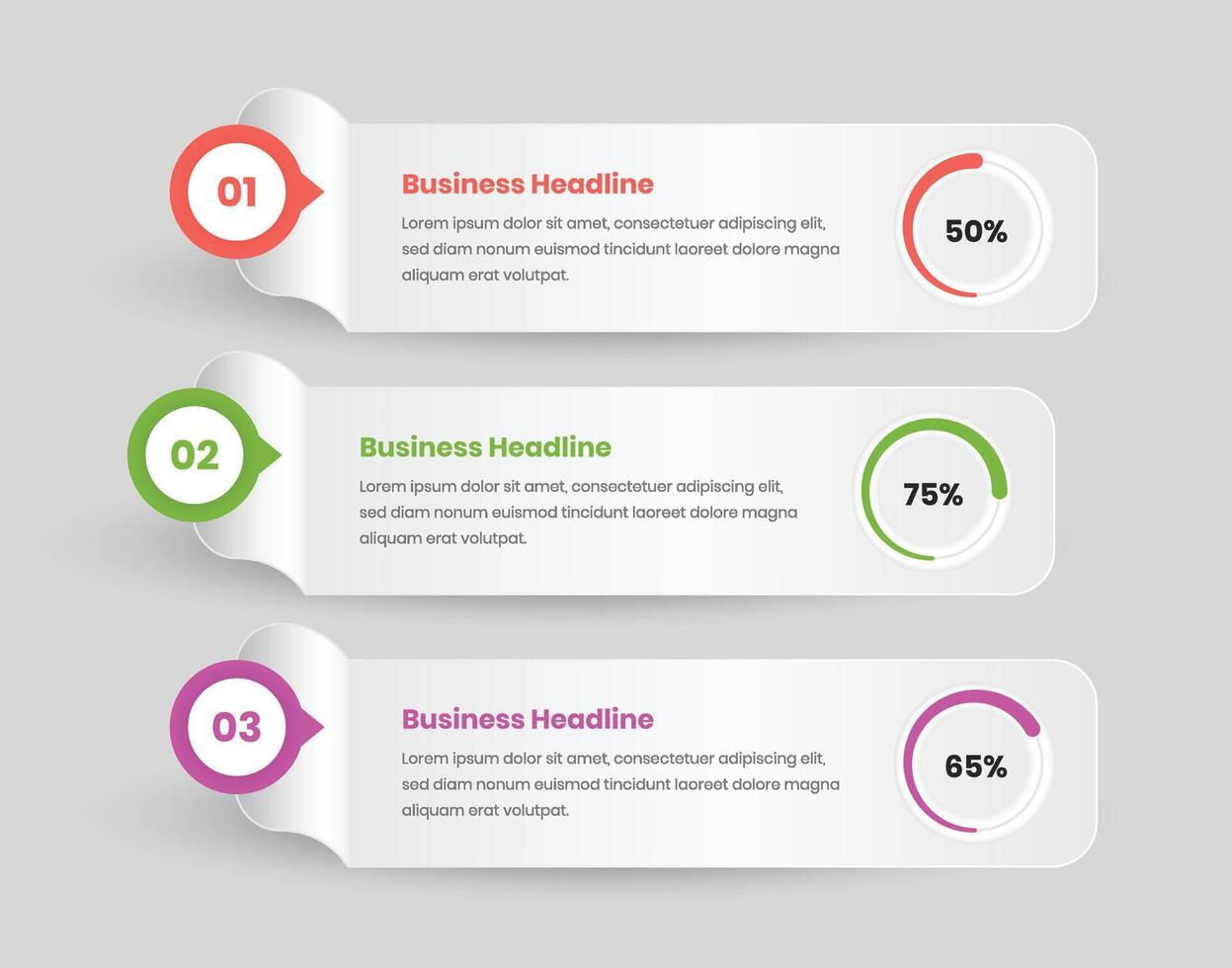 01

Business Headline

Lorem ipsum dolor sit amet, consectetuer adipiscing elit, sed diam nonum euismod tincidunt laoreet dolore magna aliquam erat volutpat.

50%

02

Business Headline

Lorem ipsum dolor sit amet, consectetuer adipiscing elit, sed diam nonum euismod tincidunt laoreet dolore magna aliquam erat volutpat.

75%

03

Business Headline

Lorem ipsum dolor sit amet, consectetuer adipiscing elit, sed diam nonum euismod tincidunt laoreet dolore magna aliquam erat volutpat.

65%