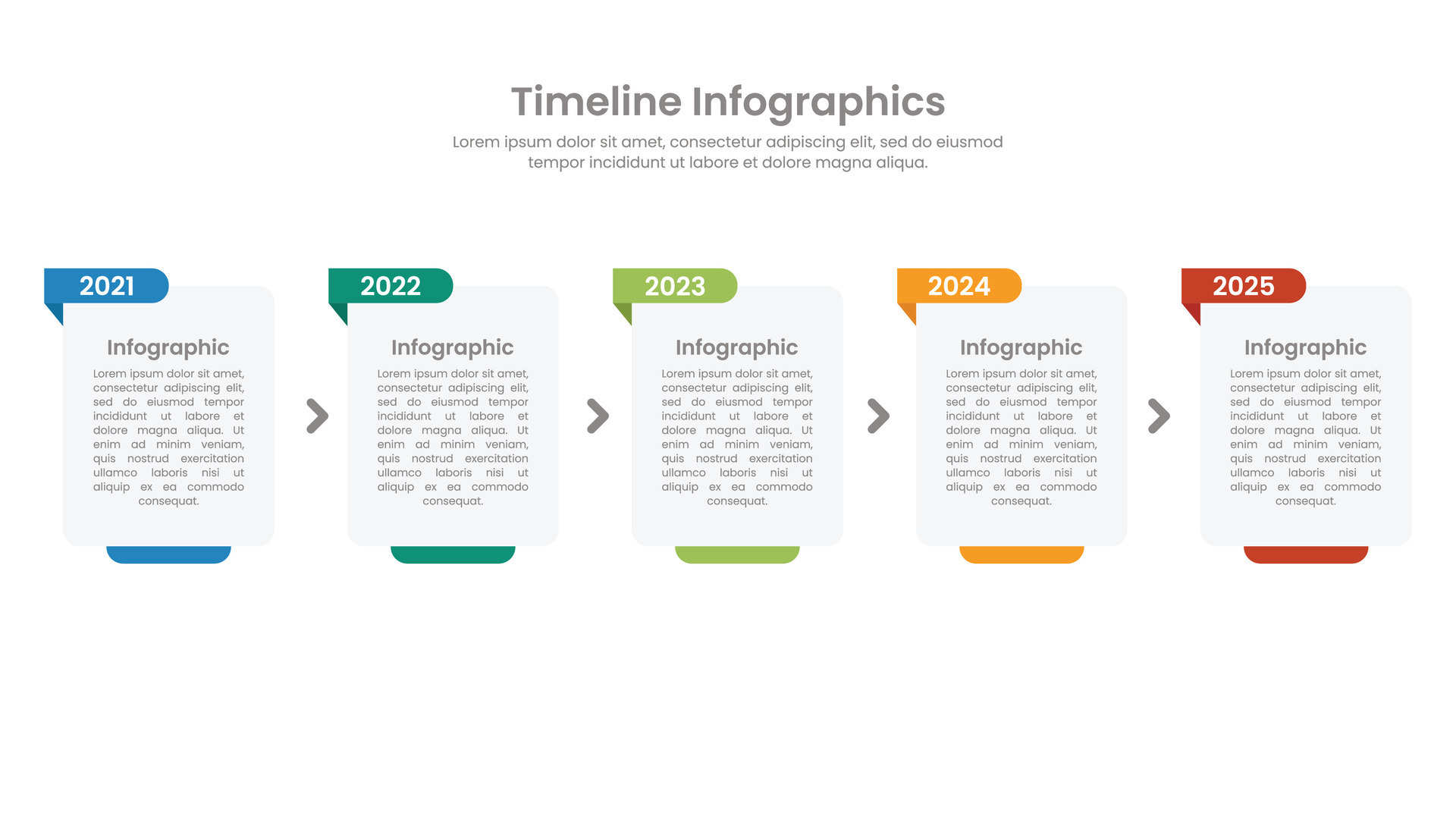 Timeline Infographics

Lorem ipsum dolor sit amet, consectetur adipiscing elit, sed do eiusmod tempor incididunt ut labore et dolore magna aliqua.

2021

Infographic

Lorem ipsum dolor sit amet, consectetur adipiscing elit, sed do eiusmod tempor incididunt ut labore et dolore magna aliqua. Ut enim ad minim veniam, quis nostrud exercitation ullamco laboris nisi ut aliquip ex ea commodo consequat.

2022

Infographic

Lorem ipsum dolor sit amet, consectetur adipiscing elit, sed do eiusmod tempor incididunt ut labore et dolore magna aliqua. Ut enim ad minim veniam, quis nostrud exercitation ullamco laboris nisi ut aliquip ex ea commodo consequat.

2023

Infographic

Lorem ipsum dolor sit amet, consectetur adipiscing elit, sed do eiusmod tempor incididunt ut labore et dolore magna aliqua. Ut enim ad minim veniam, quis nostrud exercitation ullamco laboris nisi ut aliquip ex ea commodo consequat.

2024

Infographic

Lorem ipsum dolor sit amet, consectetur adipiscing elit, sed do eiusmod tempor incididunt ut labore et dolore magna aliqua. Ut enim ad minim veniam, quis nostrud exercitation ullamco laboris nisi ut aliquip ex ea commodo consequat.

2025

Infographic

Lorem ipsum dolor sit amet, consectetur adipiscing elit, sed do eiusmod tempor incididunt ut labore et dolore magna aliqua. Ut enim ad minim veniam, quis nostrud exercitation ullamco laboris nisi ut aliquip ex ea commodo consequat.