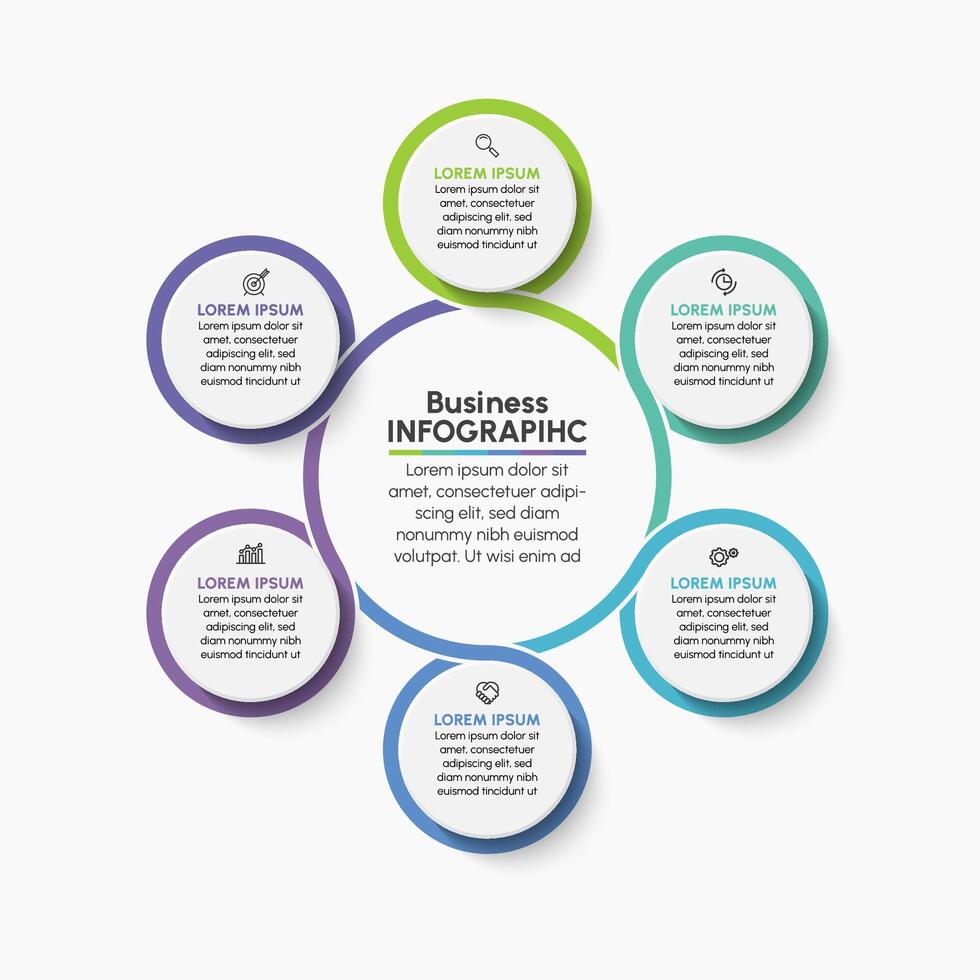 LOREM IPSUM
Lorem ipsum dolor sit amet, consectetuer adipiscing elit, sed diam nonummy nibh euismod tincidunt ut

LOREM IPSUM
Lorem ipsum dolor sit amet, consectetuer adipiscing elit, sed diam nonummy nibh euismod tincidunt ut

LOREM IPSUM
Lorem ipsum dolor sit amet, consectetuer adipiscing elit, sed diam nonummy nibh euismod tincidunt ut

Business
INFOGRAPIHC
Lorem ipsum dolor sit amet, consectetuer adipiscing elit, sed diam nonummy nibh euismod volutpat. Ut wisi enim ad

LOREM IPSUM
Lorem ipsum dolor sit amet, consectetuer adipiscing elit, sed diam nonummy nibh euismod tincidunt ut

LOREM IPSUM
Lorem ipsum dolor sit amet, consectetuer adipiscing elit, sed diam nonummy nibh euismod tincidunt ut

LOREM IPSUM
Lorem ipsum dolor sit amet, consectetuer adipiscing elit, sed diam nonummy nibh euismod tincidunt ut