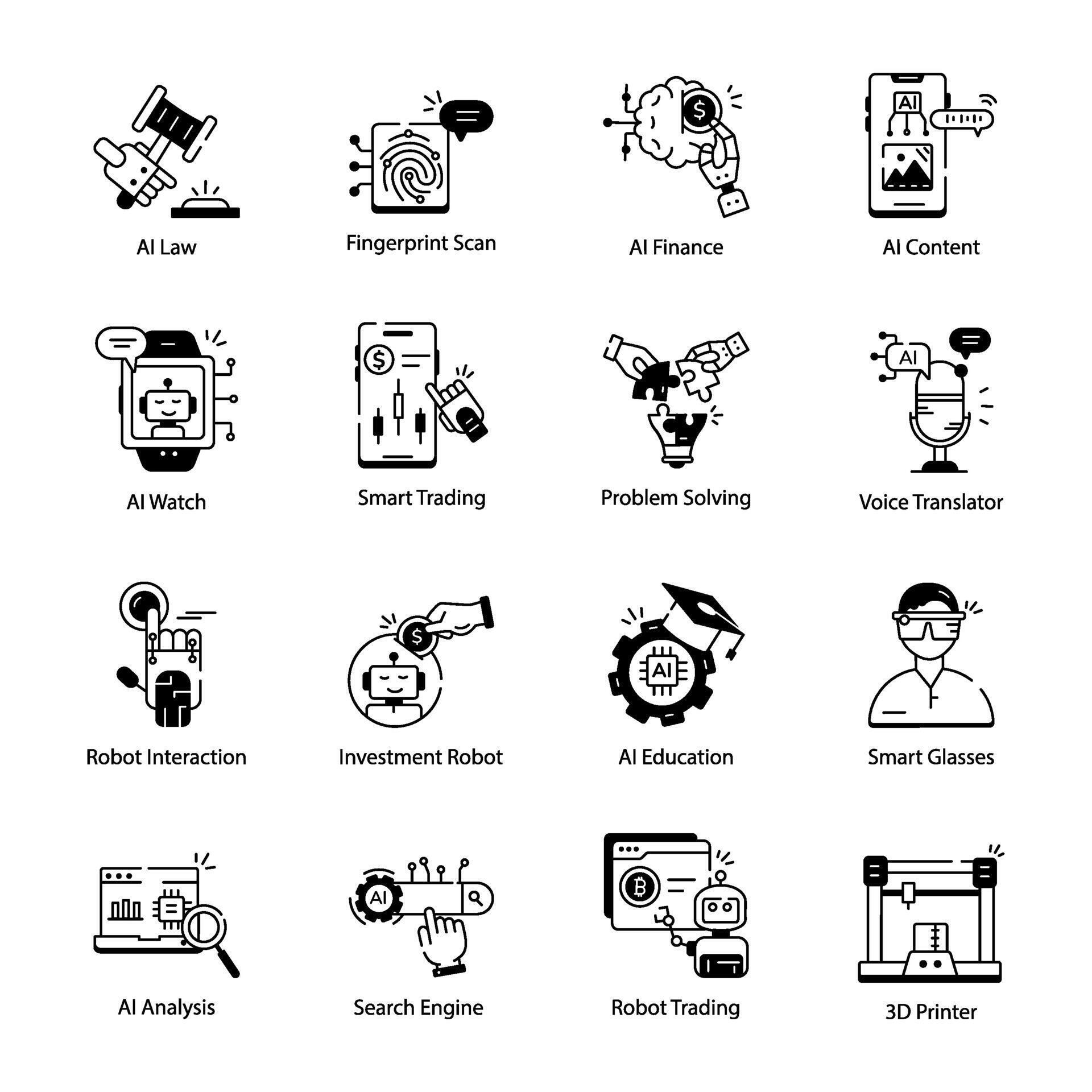 AI Law

Fingerprint Scan

$

AI Finance

AI

AI Content

AI Watch

$

Smart Trading

Problem Solving

AI

Voice Translator

Robot Interaction

$

Investment Robot

AI

AI Education

Smart Glasses

AI Analysis

AI

Search Engine

Robot Trading

3D Printer