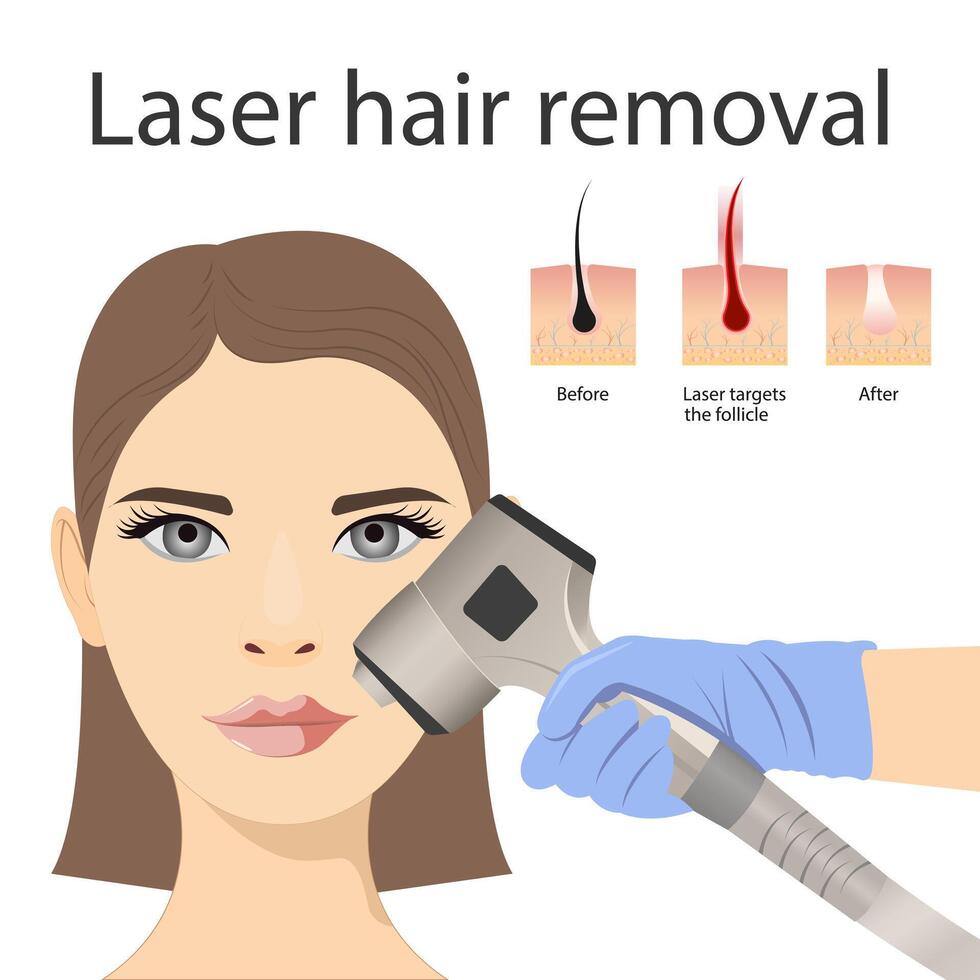 Laser hair removal

Before

Laser targets the follicle

After