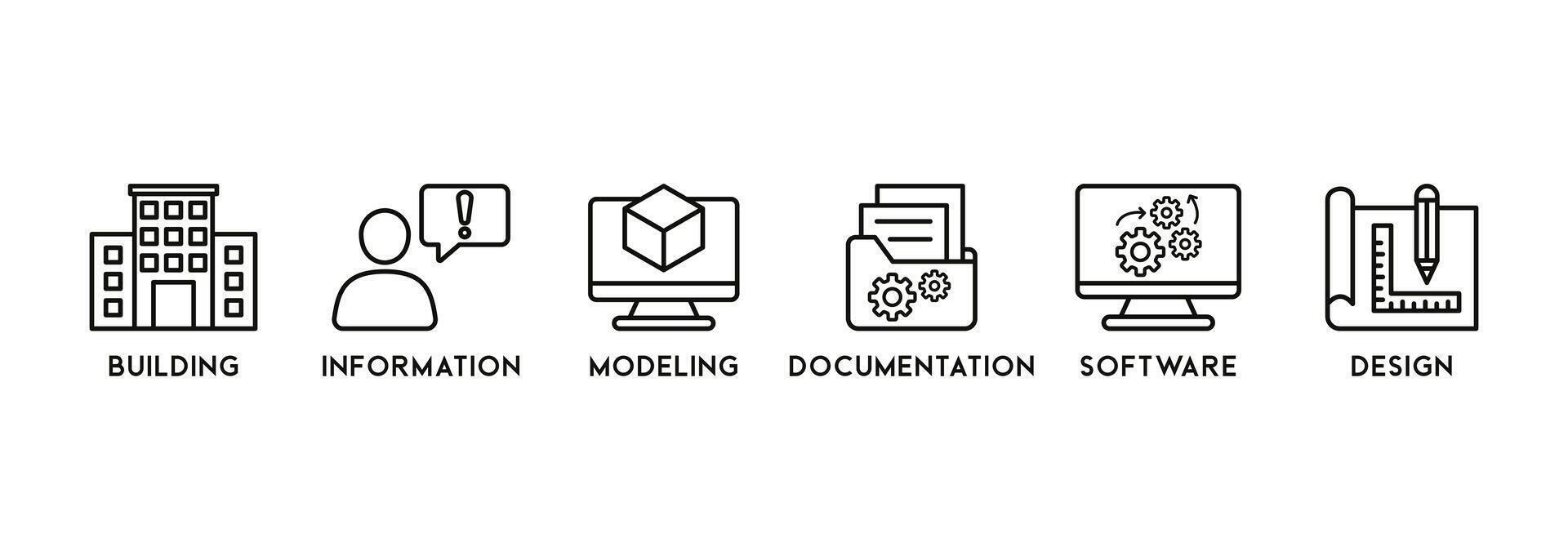 BUILDING INFORMATION MODELING DOCUMENTATION SOFTWARE DESIGN