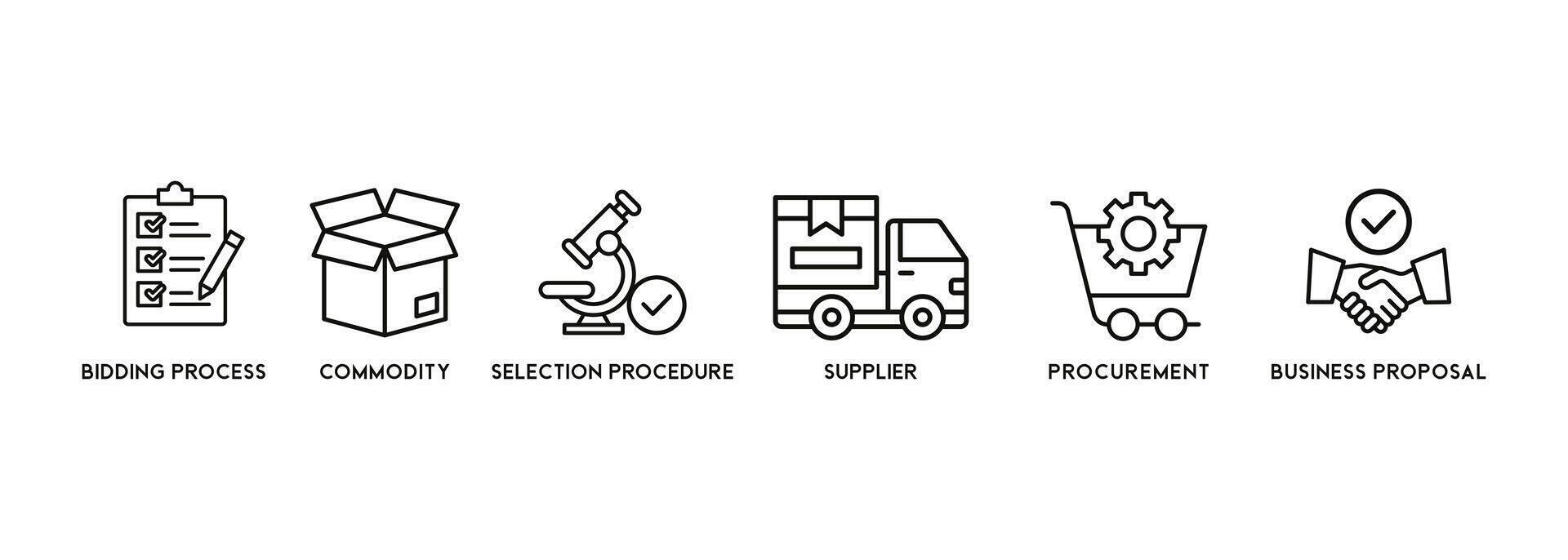 BIDDING PROCESS

COMMODITY

SELECTION PROCEDURE

SUPPLIER

PROCUREMENT

BUSINESS PROPOSAL