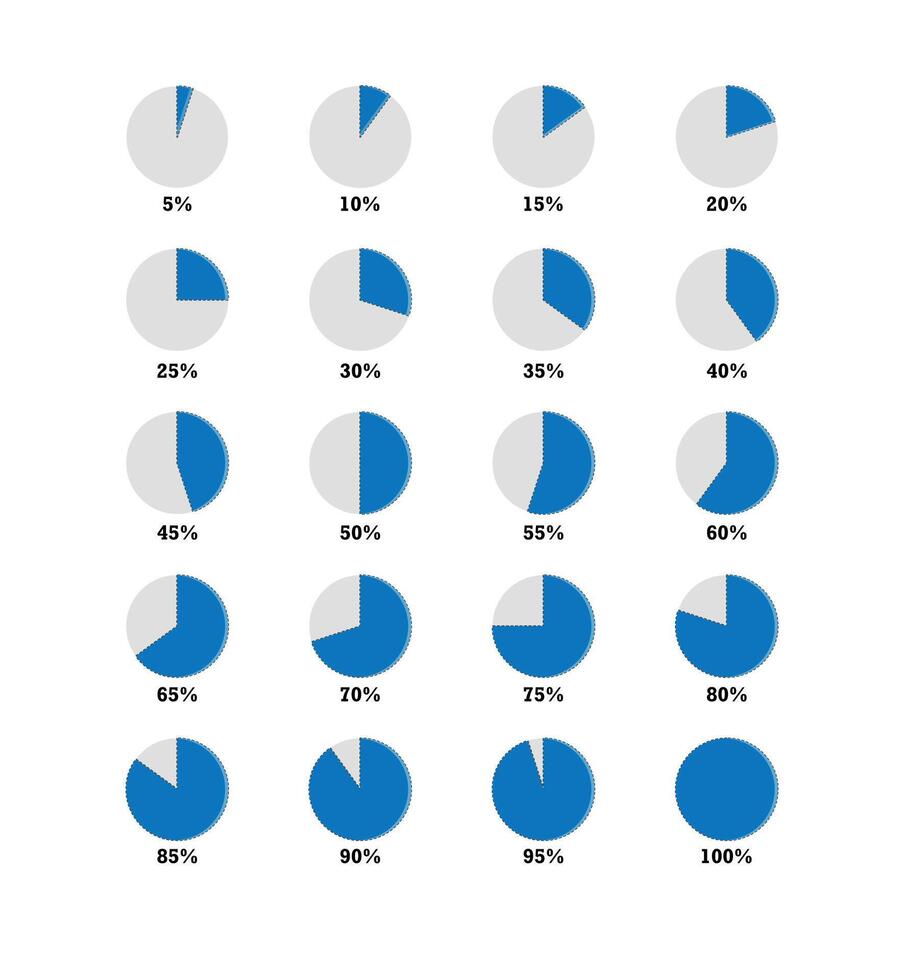 5%
10%
15%
20%
25%
30%
35%
40%
45%
50%
55%
60%
65%
70%
75%
80%
85%
90%
95%
100%