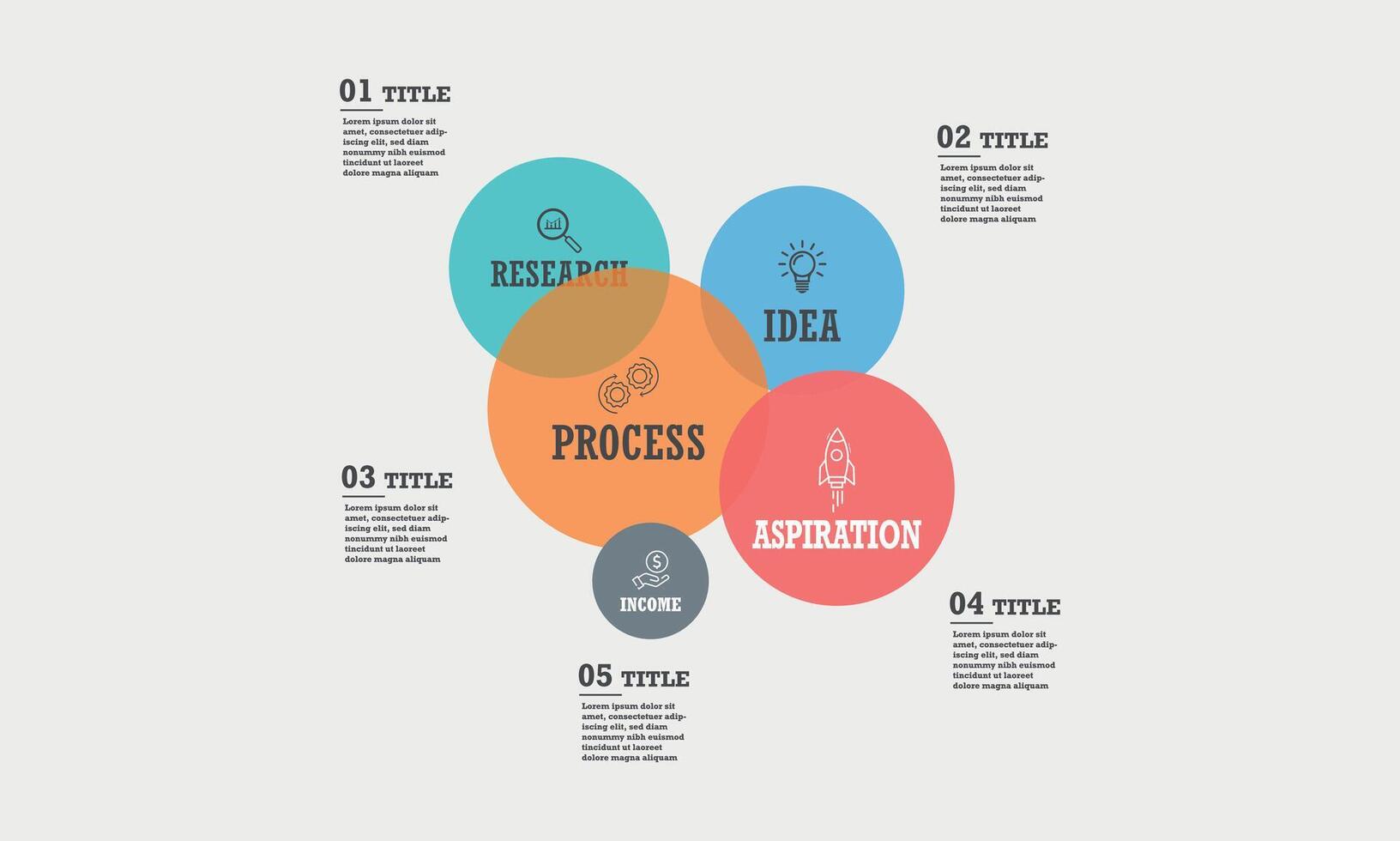 01 TITLE

Lorem ipsum dolor sit amet, consectetuer adipiscing elit, sed diam nonummy nibh euismod tincidunt ut laoreet dolore magna aliquam

02 TITLE

Lorem ipsum dolor sit amet, consectetuer adipiscing elit, sed diam nonummy nibh euismod tincidunt ut laoreet dolore magna aliquam

RESEARCH

IDEA

PROCESS

ASPIRATION

INCOME

03 TITLE

Lorem ipsum dolor sit amet, consectetuer adipiscing elit, sed diam nonummy nibh euismod tincidunt ut laoreet dolore magna aliquam

04 TITLE

Lorem ipsum dolor sit amet, consectetuer adipiscing elit, sed diam nonummy nibh euismod tincidunt ut laoreet dolore magna aliquam

05 TITLE

Lorem ipsum dolor sit amet, consectetuer adipiscing elit, sed diam nonummy nibh euismod tincidunt ut laoreet dolore magna aliquam