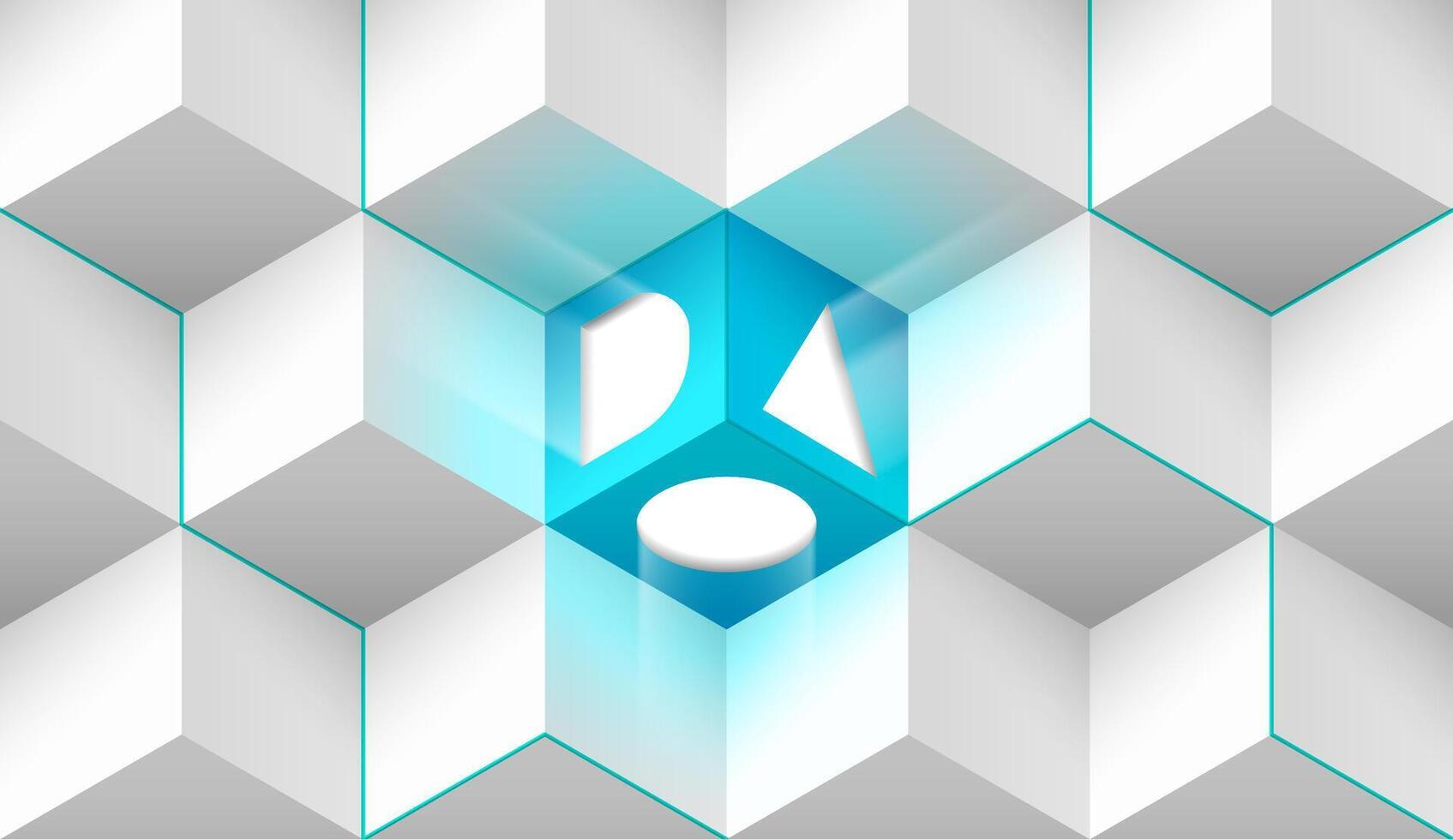 DAO