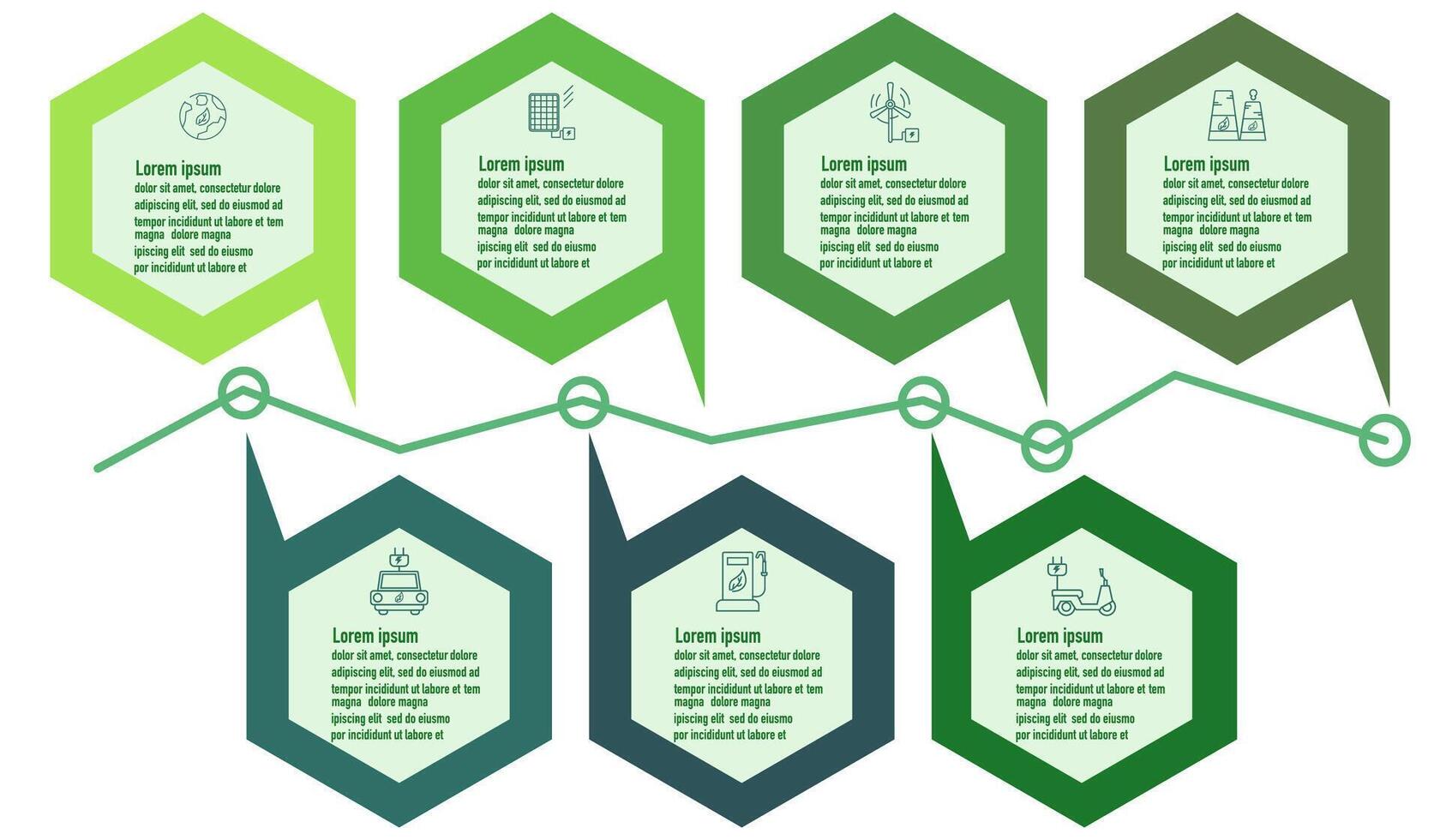 Lorem ipsum
dolor sit amet, consectetur dolore adipiscing elit, sed do eiusmod ad tempor incididunt ut labore et tem magna dolore magna ipiscing elit sed do eiusmo por incididunt ut labore et

Lorem ipsum
dolor sit amet, consectetur dolore adipiscing elit, sed do eiusmod ad tempor incididunt ut labore et tem magna dolore magna ipiscing elit sed do eiusmo por incididunt ut labore et

Lorem ipsum
dolor sit amet, consectetur dolore adipiscing elit, sed do eiusmod ad tempor incididunt ut labore et tem magna dolore magna ipiscing elit sed do eiusmo por incididunt ut labore et

Lorem ipsum
dolor sit amet, consectetur dolore adipiscing elit, sed do eiusmod ad tempor incididunt ut labore et tem magna dolore magna ipiscing elit sed do eiusmo por incididunt ut labore et

Lorem ipsum
dolor sit amet, consectetur dolore adipiscing elit, sed do eiusmod ad tempor incididunt ut labore et tem magna dolore magna ipiscing elit sed do eiusmo por incididunt ut labore et

Lorem ipsum
dolor sit amet, consectetur dolore adipiscing elit, sed do eiusmod ad tempor incididunt ut labore et tem magna dolore magna ipiscing elit sed do eiusmo por incididunt ut labore et

Lorem ipsum
dolor sit amet, consectetur dolore adipiscing elit, sed do eiusmod ad tempor incididunt ut labore et tem magna dolore magna ipiscing elit sed do eiusmo por incididunt ut labore et