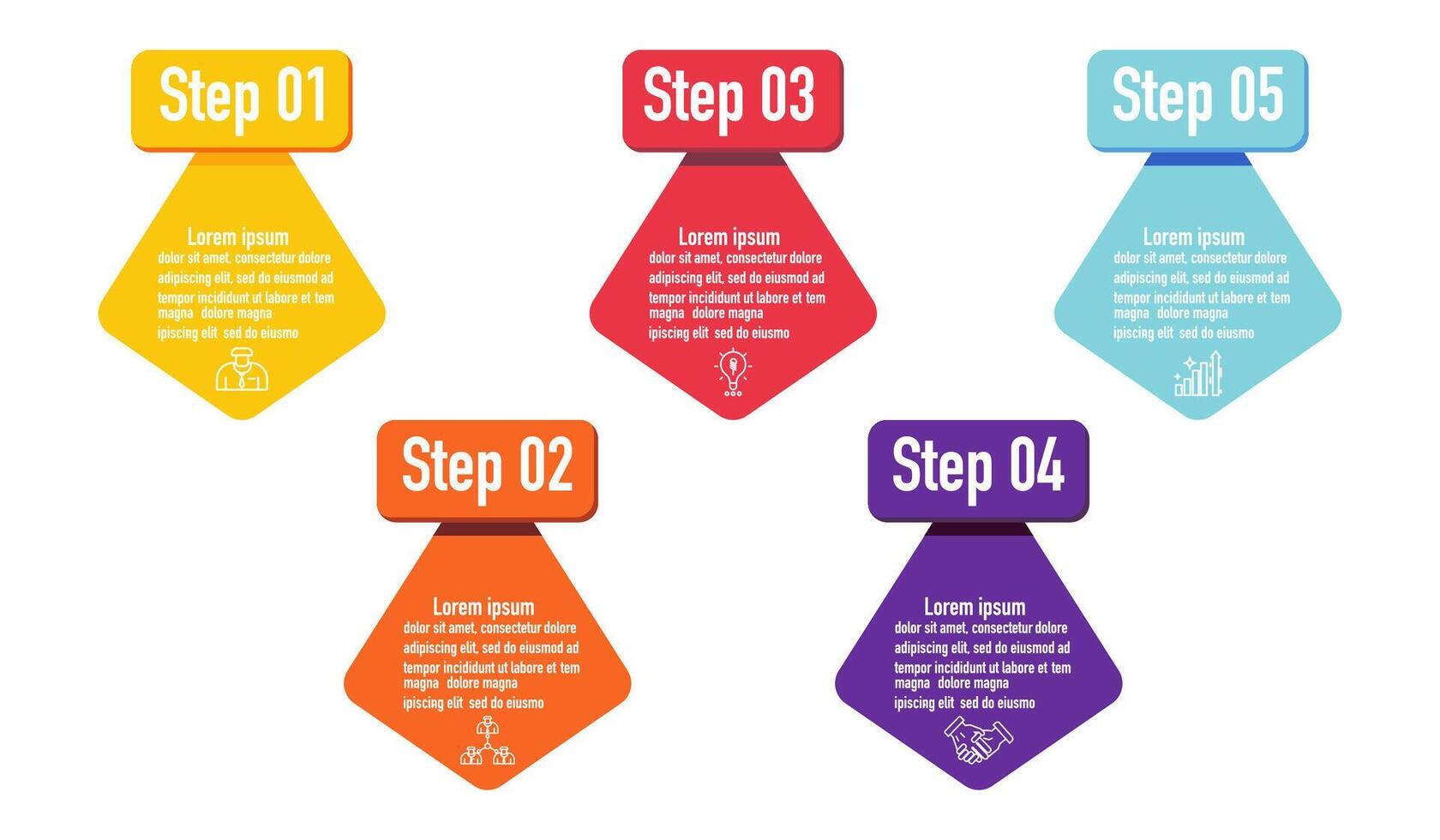 Step 01

Lorem ipsum
dolor sit amet, consectetur dolore adipiscing elit, sed do eiusmod ad tempor incididunt ut labore et tem magna dolore magna ipiscing elit sed do eiusmo

Step 03

Lorem ipsum
dolor sit amet, consectetur dolore adipiscing elit, sed do eiusmod ad tempor incididunt ut labore et tem magna dolore magna ipiscing elit sed do eiusmo

Step 05

Lorem ipsum
dolor sit amet, consectetur dolore adipiscing elit, sed do eiusmod ad tempor incididunt ut labore et tem magna dolore magna ipiscing elit sed do eiusmo

Step 02

Lorem ipsum
dolor sit amet, consectetur dolore adipiscing elit, sed do eiusmod ad tempor incididunt ut labore et tem magna dolore magna ipiscing elit sed do eiusmo

Step 04

Lorem ipsum
dolor sit amet, consectetur dolore adipiscing elit, sed do eiusmod ad tempor incididunt ut labore et tem magna dolore magna ipiscing elit sed do eiusmo