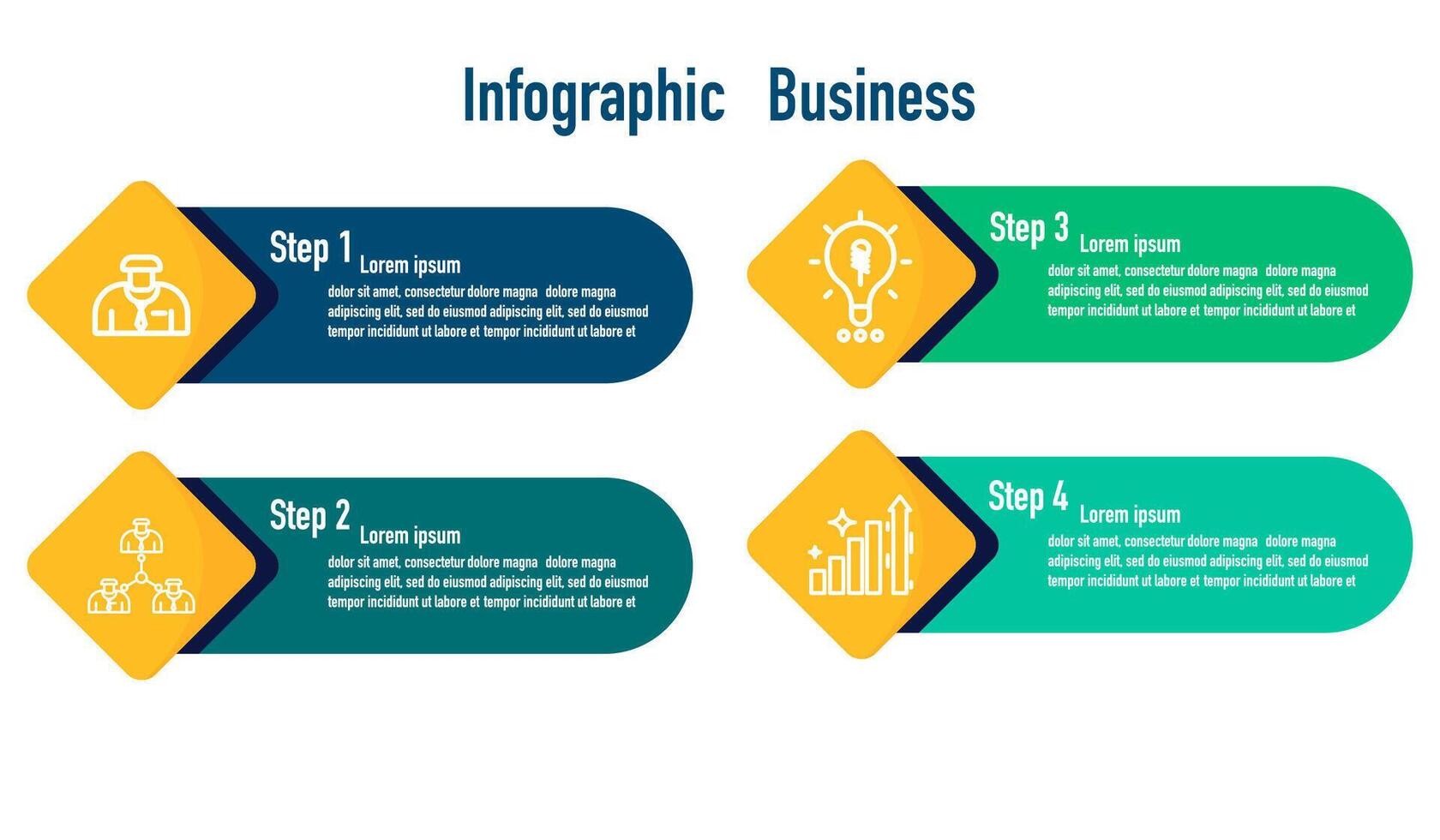 Infographic Business

Step 1 Lorem ipsum

dolor sit amet, consectetur dolore magna dolore magna adipiscing elit, sed do eiusmod adipiscing elit, sed do eiusmod tempor incididunt ut labore et tempor incididunt ut labore et

Step 2 Lorem ipsum

dolor sit amet, consectetur dolore magna dolore magna adipiscing elit, sed do eiusmod adipiscing elit, sed do eiusmod tempor incididunt ut labore et tempor incididunt ut labore et

Step 3 Lorem ipsum

dolor sit amet, consectetur dolore magna dolore magna adipiscing elit, sed do eiusmod adipiscing elit, sed do eiusmod tempor incididunt ut labore et tempor incididunt ut labore et

Step 4 Lorem ipsum

dolor sit amet, consectetur dolore magna dolore magna adipiscing elit, sed do eiusmod adipiscing elit, sed do eiusmod tempor incididunt ut labore et tempor incididunt ut labore et