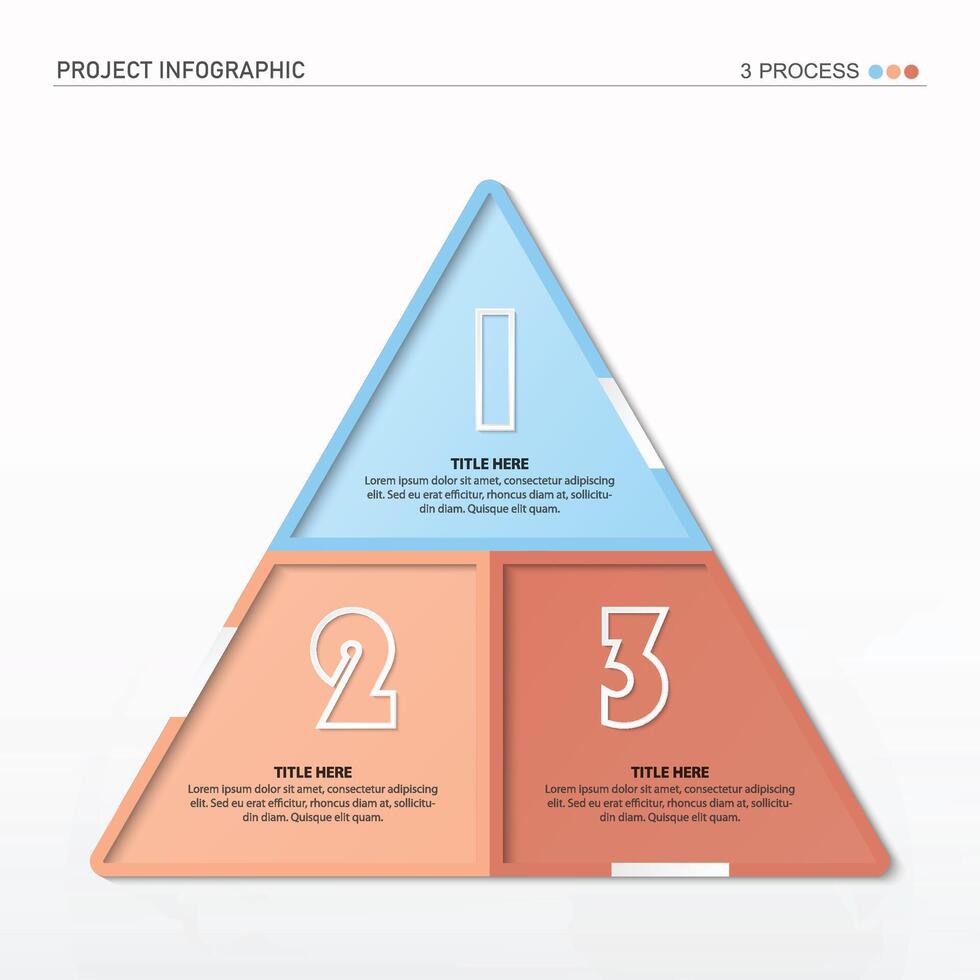 PROJECT INFOGRAPHIC

3 PROCESS

1

TITLE HERE

Lorem ipsum dolor sit amet, consectetur adipiscing elit. Sed eu erat efficitur, rhoncus diam at, sollicitudin diam. Quisque elit quam.

2

TITLE HERE

Lorem ipsum dolor sit amet, consectetur adipiscing elit. Sed eu erat efficitur, rhoncus diam at, sollicitudin diam. Quisque elit quam.

3

TITLE HERE

Lorem ipsum dolor sit amet, consectetur adipiscing elit. Sed eu erat efficitur, rhoncus diam at, sollicitudin diam. Quisque elit quam.