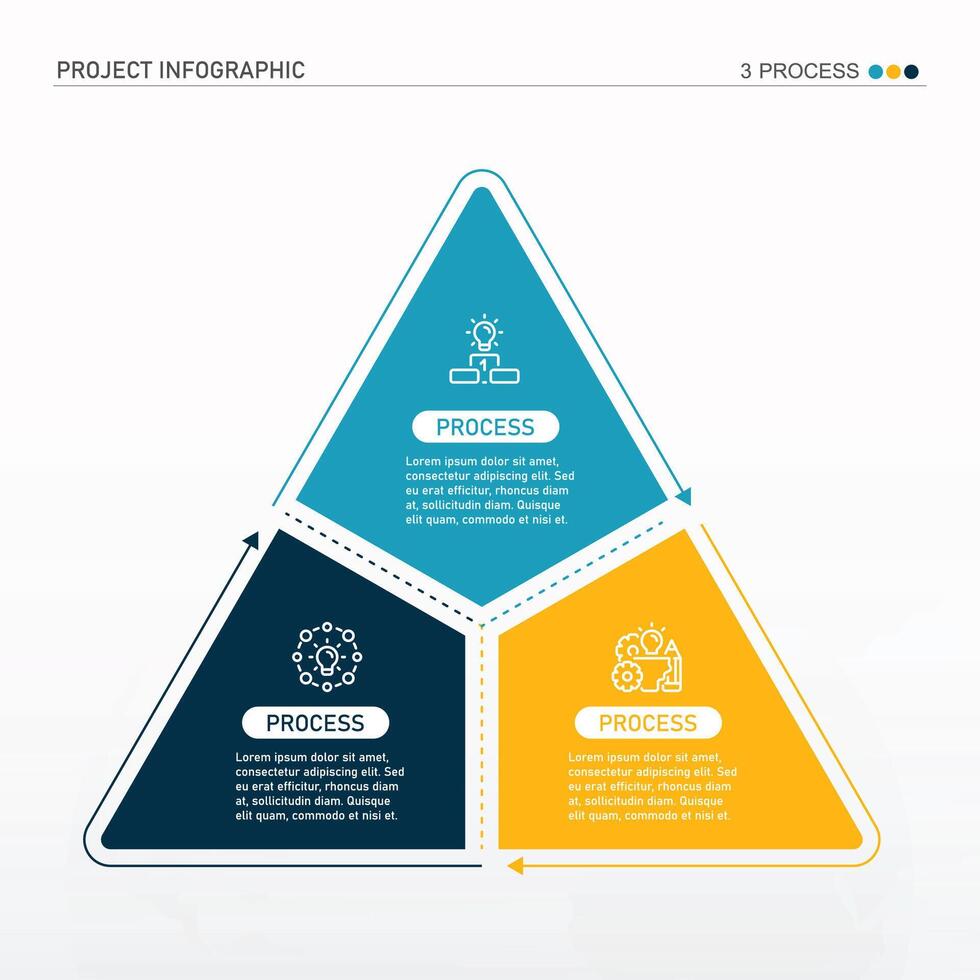 PROJECT INFOGRAPHIC

3 PROCESS

1

PROCESS

Lorem ipsum dolor sit amet, consectetur adipiscing elit. Sed eu erat efficitur, rhoncus diam at, sollicitudin diam. Quisque elit quam, commodo et nisi et.

PROCESS

Lorem ipsum dolor sit amet, consectetur adipiscing elit. Sed eu erat efficitur, rhoncus diam at, sollicitudin diam. Quisque elit quam, commodo et nisi et.

PROCESS

Lorem ipsum dolor sit amet, consectetur adipiscing elit. Sed eu erat efficitur, rhoncus diam at, sollicitudin diam. Quisque elit quam, commodo et nisi et.