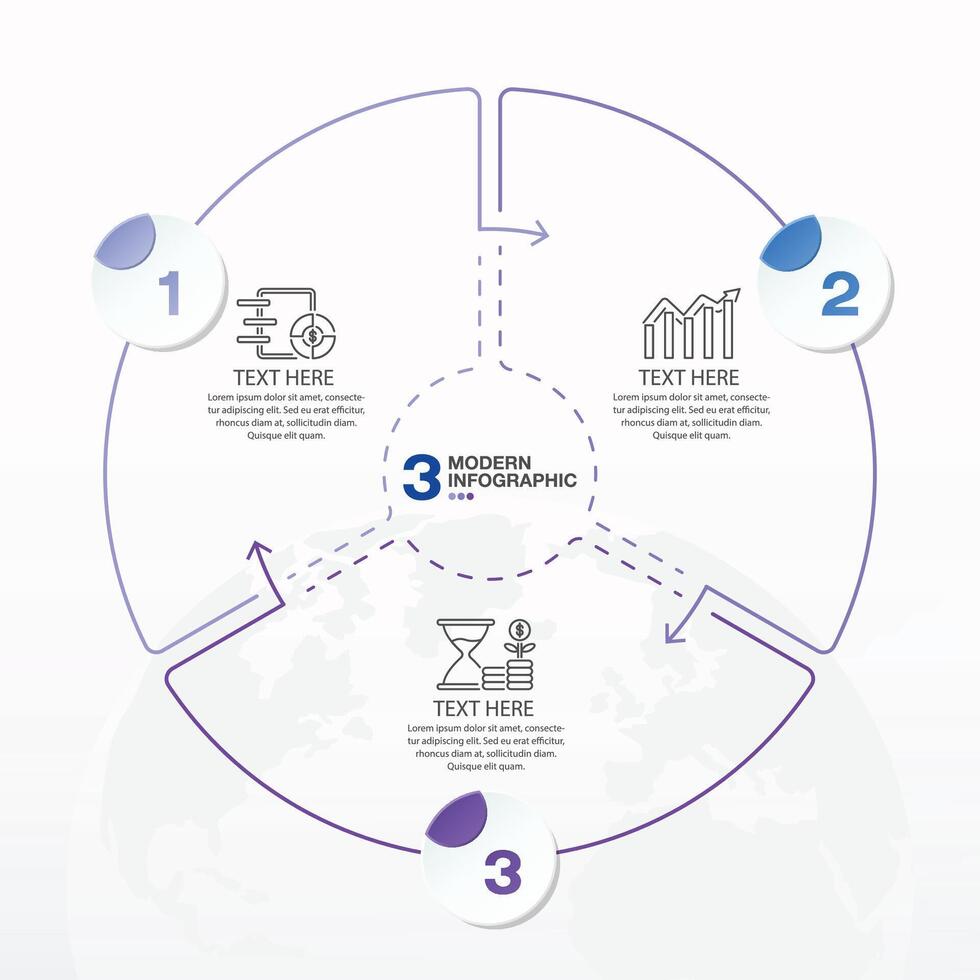 1

TEXT HERE

Lorem ipsum dolor sit amet, consectetur adipiscing elit. Sed eu erat efficitur, rhoncus diam at, sollicitudin diam. Quisque elit quam.

2

TEXT HERE

Lorem ipsum dolor sit amet, consectetur adipiscing elit. Sed eu erat efficitur, rhoncus diam at, sollicitudin diam. Quisque elit quam.

3 MODERN INFOGRAPHIC

TEXT HERE

Lorem ipsum dolor sit amet, consectetur adipiscing elit. Sed eu erat efficitur, rhoncus diam at, sollicitudin diam. Quisque elit quam.

3