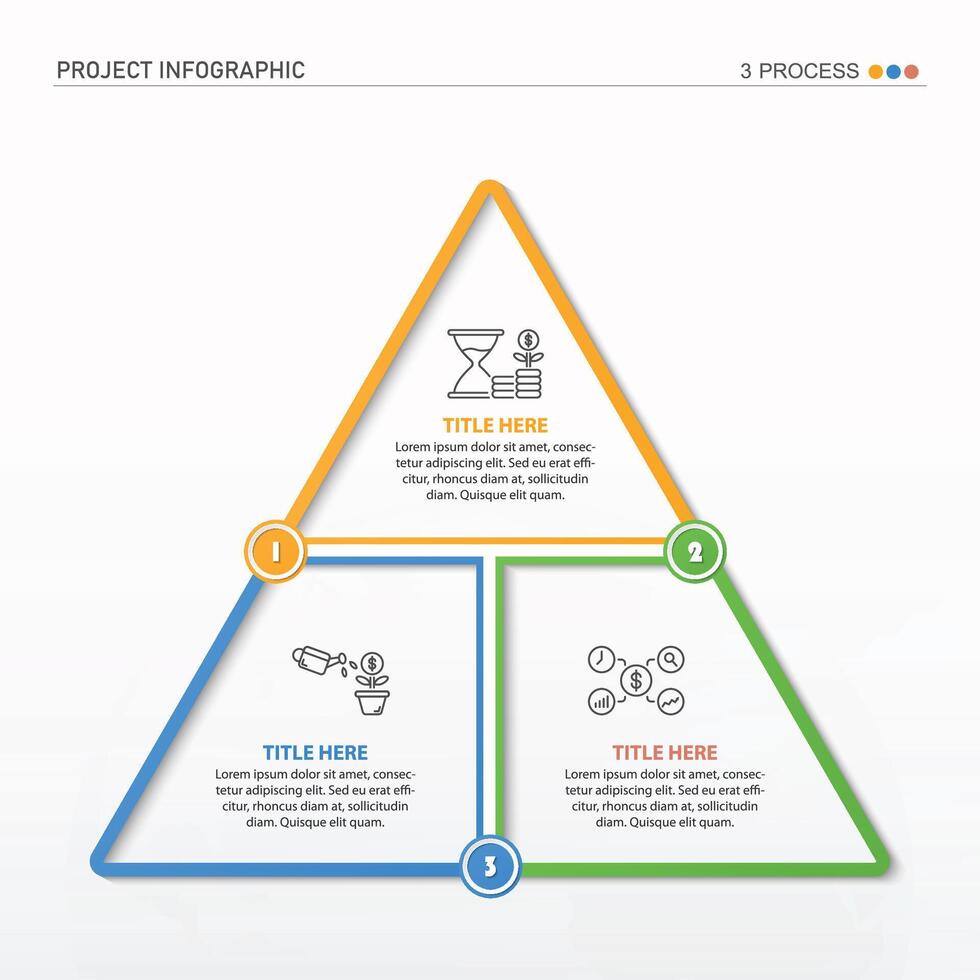 PROJECT INFOGRAPHIC

3 PROCESS

TITLE HERE
Lorem ipsum dolor sit amet, consectetur adipiscing elit. Sed eu erat efficitur, rhoncus diam at, sollicitudin diam. Quisque elit quam.

1

2

TITLE HERE
Lorem ipsum dolor sit amet, consectetur adipiscing elit. Sed eu erat efficitur, rhoncus diam at, sollicitudin diam. Quisque elit quam.

TITLE HERE
Lorem ipsum dolor sit amet, consectetur adipiscing elit. Sed eu erat efficitur, rhoncus diam at, sollicitudin diam. Quisque elit quam.

3