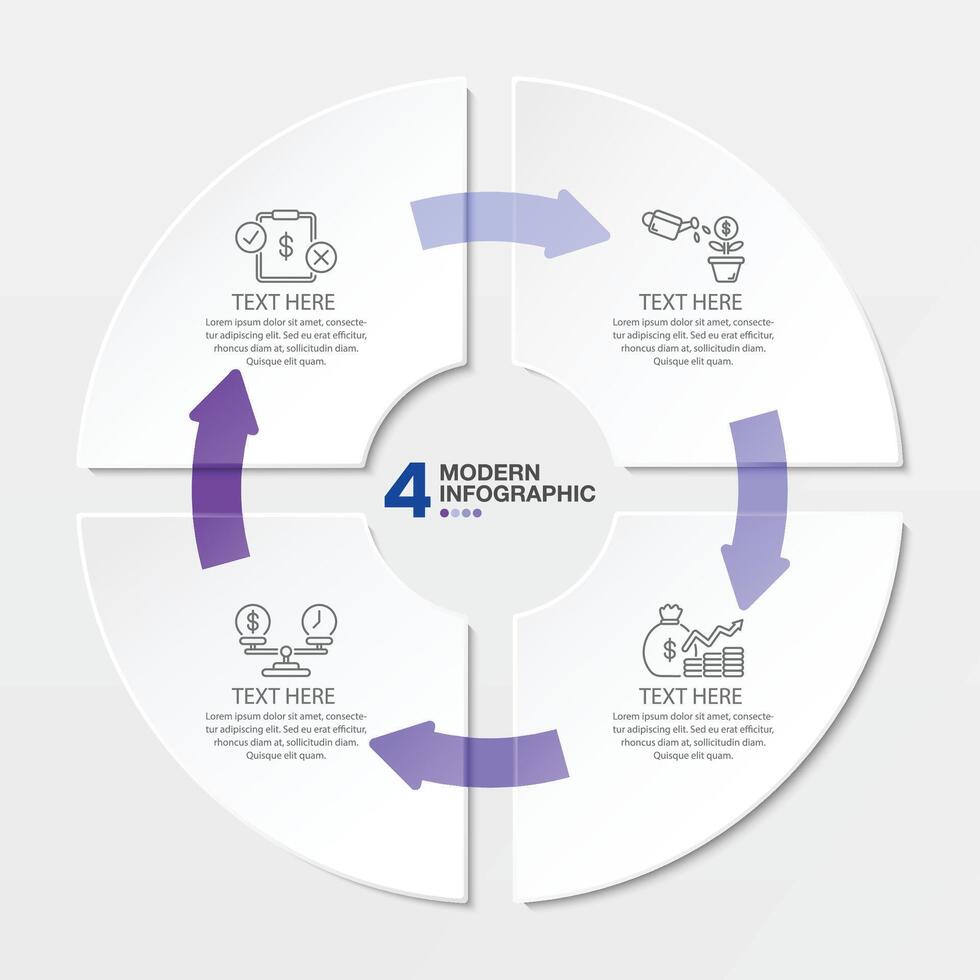 TEXT HERE
Lorem ipsum dolor sit amet, consectetur adipiscing elit. Sed eu erat efficitur, rhoncus diam at, sollicitudin diam. Quisque elit quam.

TEXT HERE
Lorem ipsum dolor sit amet, consectetur adipiscing elit. Sed eu erat efficitur, rhoncus diam at, sollicitudin diam. Quisque elit quam.

4 MODERN INFOGRAPHIC

TEXT HERE
Lorem ipsum dolor sit amet, consectetur adipiscing elit. Sed eu erat efficitur, rhoncus diam at, sollicitudin diam. Quisque elit quam.

TEXT HERE
Lorem ipsum dolor sit amet, consectetur adipiscing elit. Sed eu erat efficitur, rhoncus diam at, sollicitudin diam. Quisque elit quam.