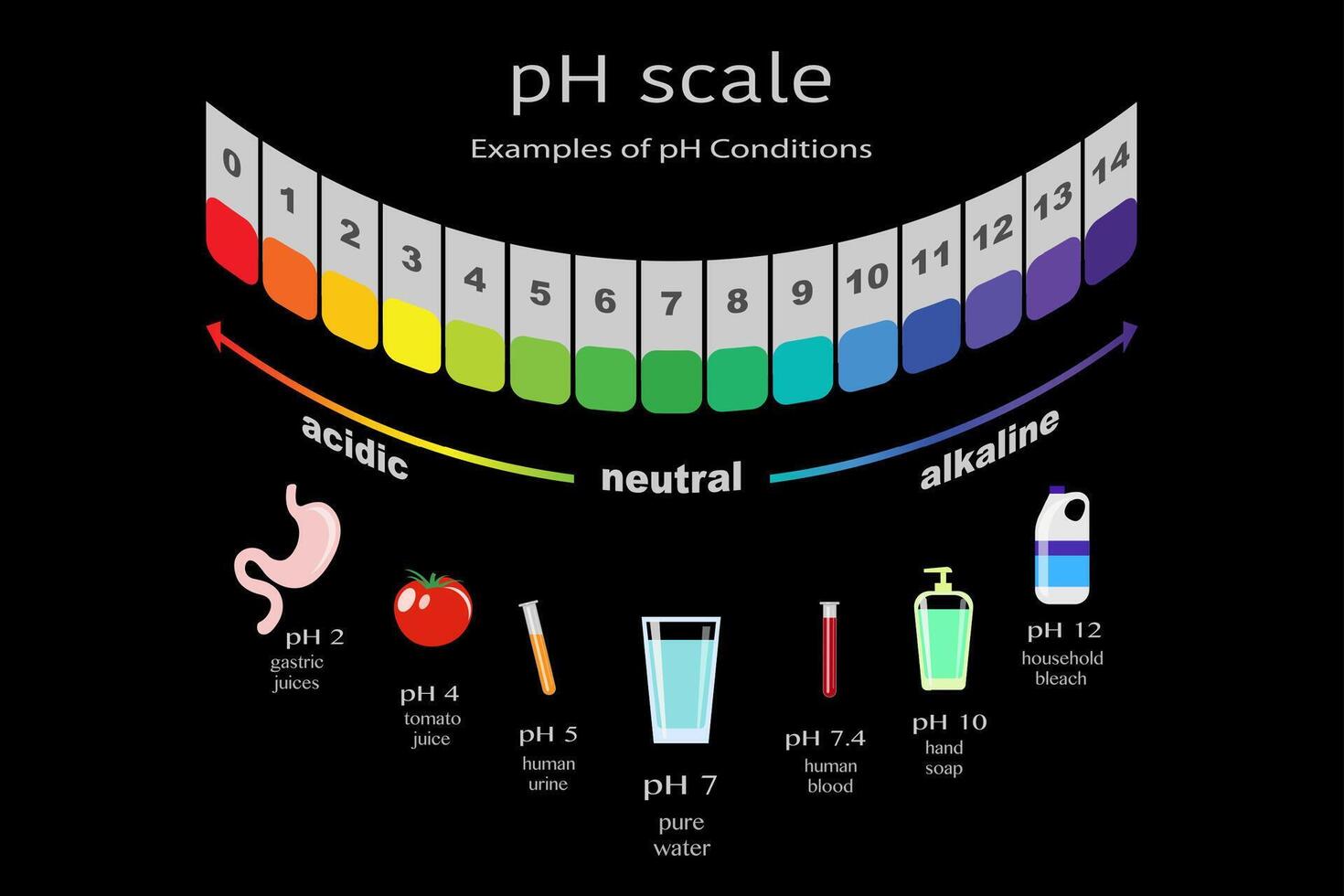 pH scale

Examples of pH Conditions

0 1 2 3 4 5 6 7 8 9 10 11 12 13 14

acidic

neutral

alkaline

pH 2
gastric juices

pH 4
tomato juice

pH 5
human urine

pH 7
pure water

pH 7.4
human blood

pH 10
hand soap

pH 12
household bleach