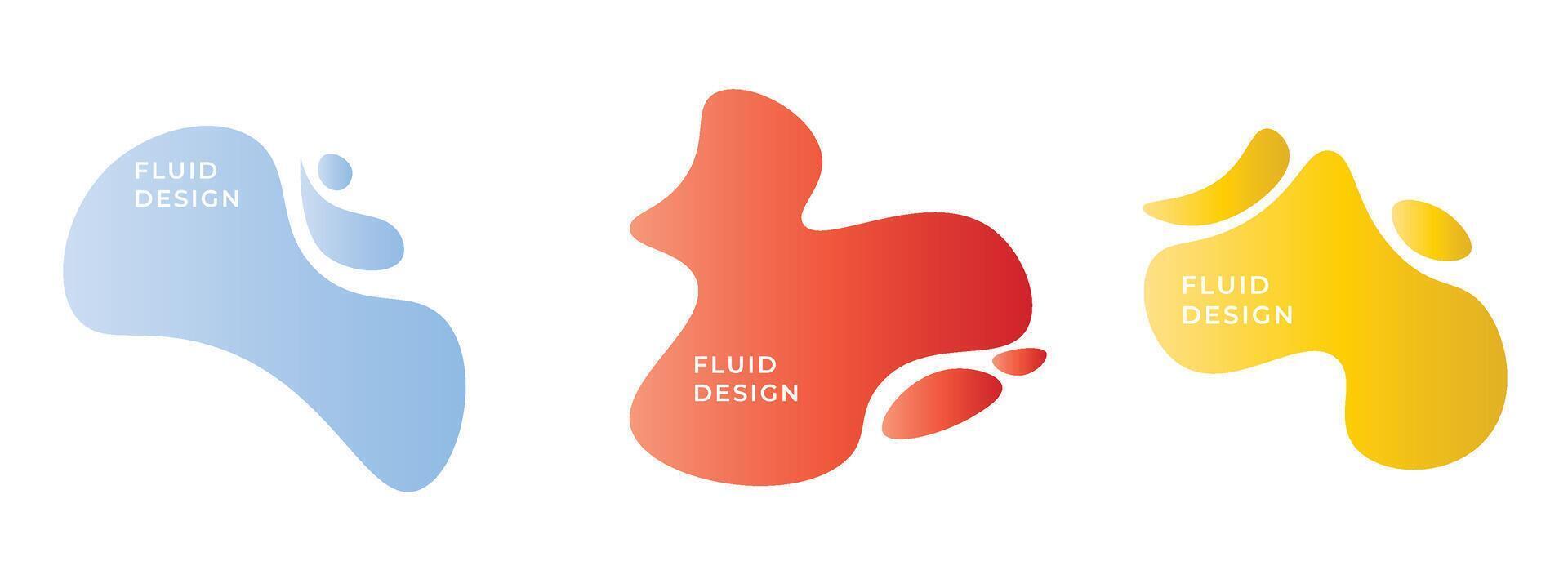 FLUID DESIGN

FLUID DESIGN

FLUID DESIGN