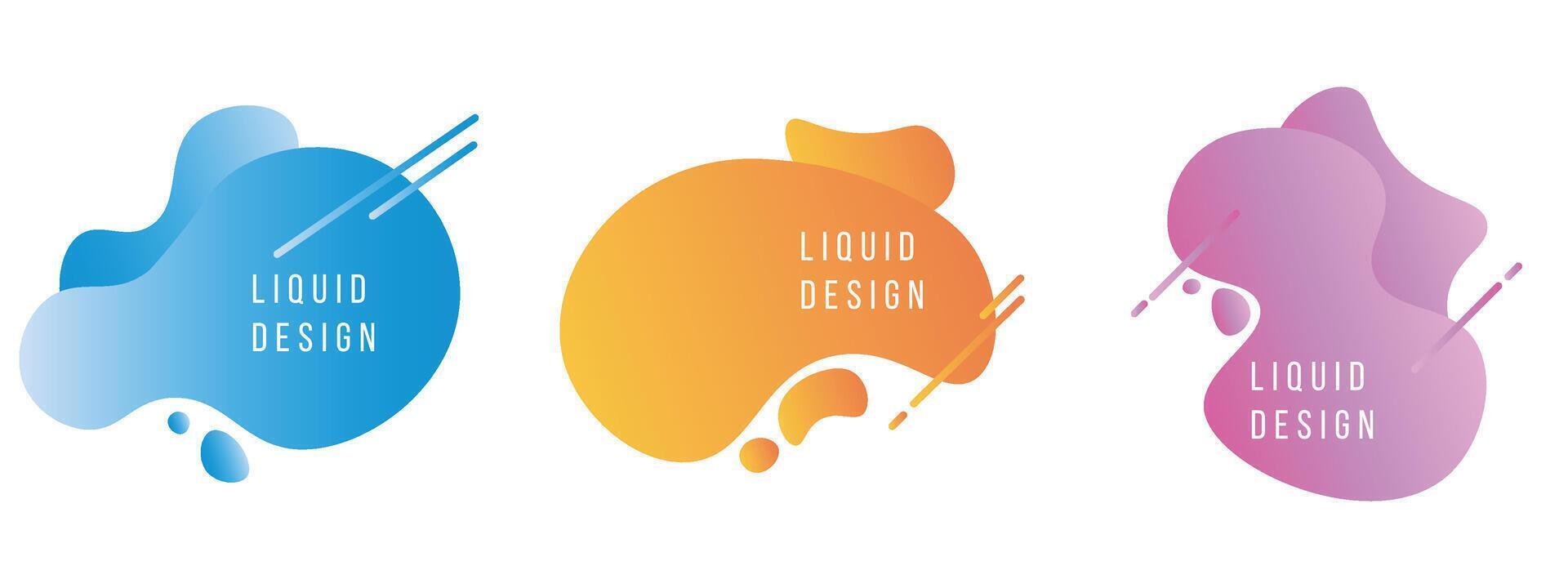 LIQUID DESIGN

LIQUID DESIGN

LIQUID DESIGN