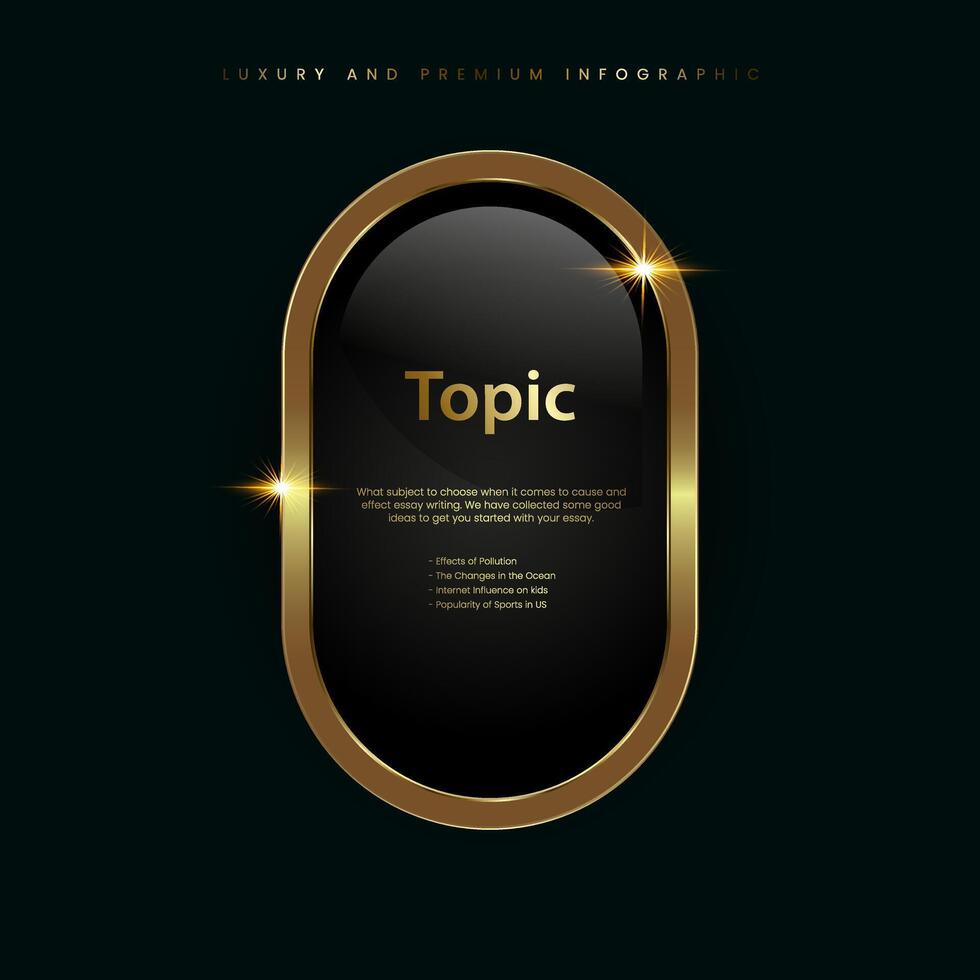 LUXURY AND PREMIUM INFOGRAPHIC

Topic

What subject to choose when it comes to cause and effect essay writing. We have collected some good ideas to get you started with your essay.

- Effects of Pollution
- The Changes in the Ocean
- Internet Influence on kids
- Popularity of Sports in US