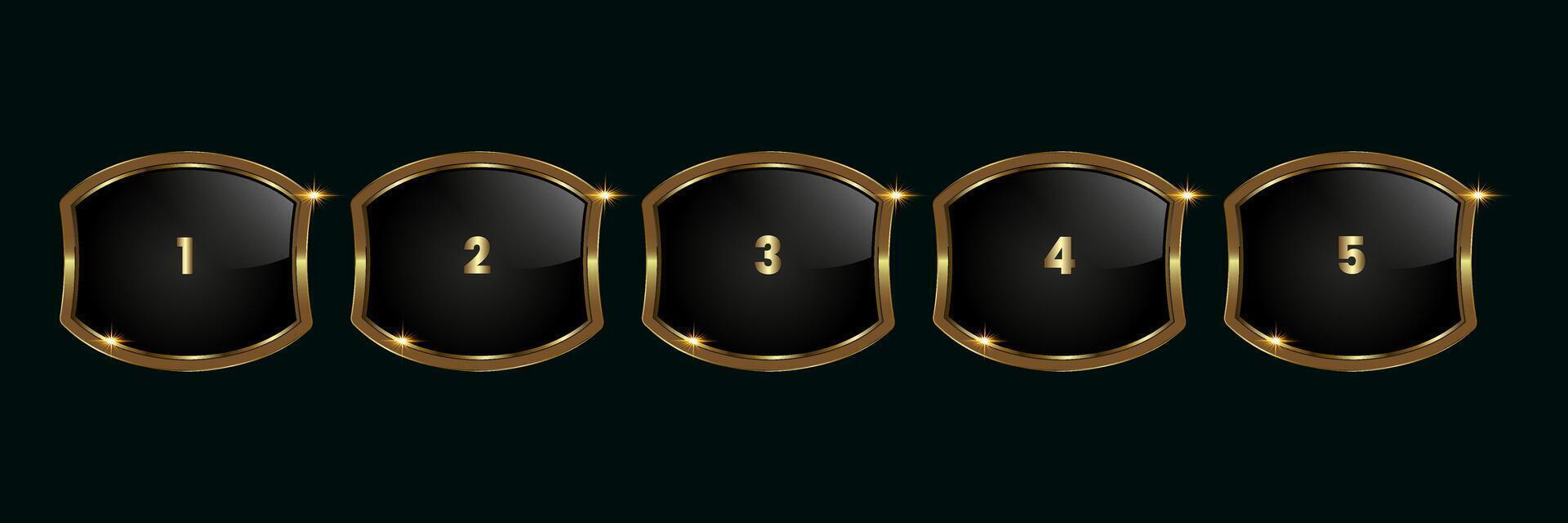 1 2 3 4 5