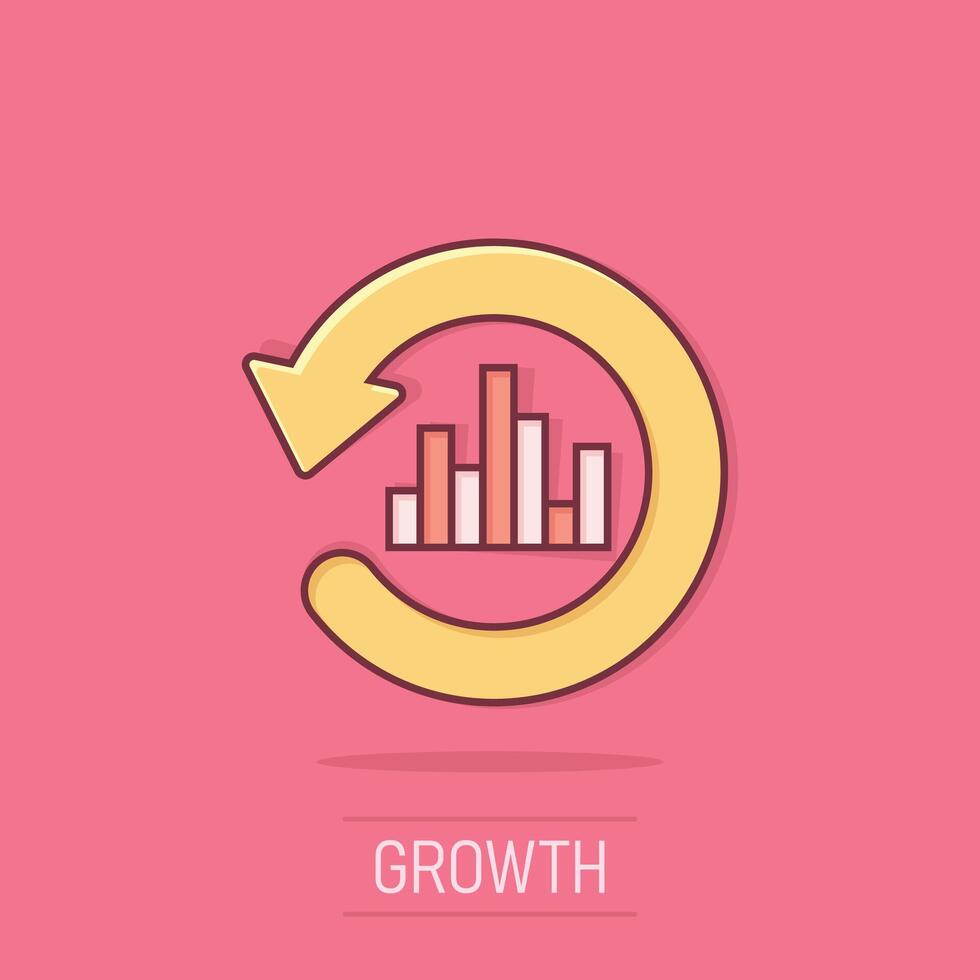 GROWTH