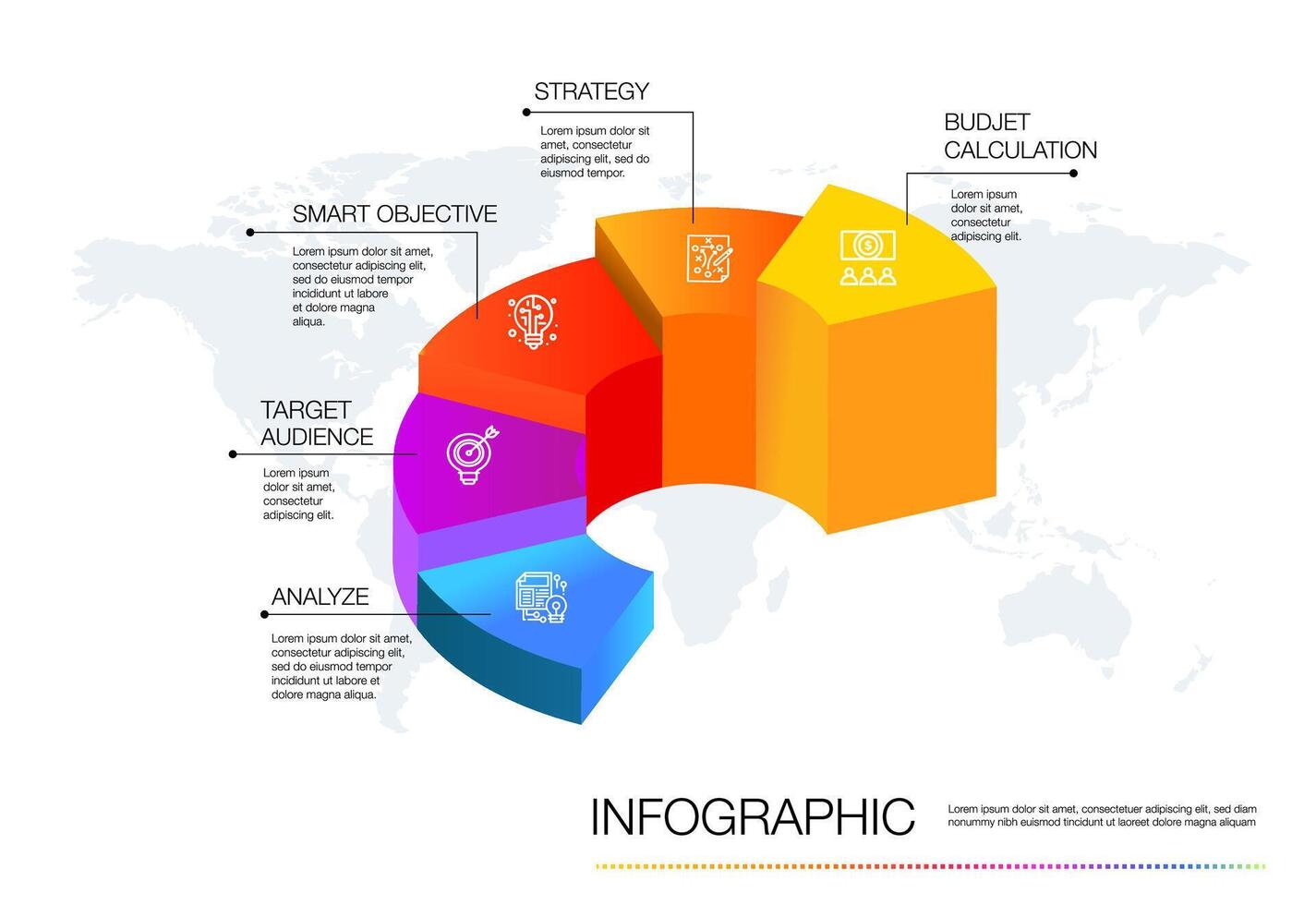 STRATEGY

Lorem ipsum dolor sit amet, consectetur adipiscing elit, sed do eiusmod tempor.

BUDJET CALCULATION

Lorem ipsum dolor sit amet, consectetur adipiscing elit.

SMART OBJECTIVE

Lorem ipsum dolor sit amet, consectetur adipiscing elit, sed do eiusmod tempor incididunt ut labore et dolore magna aliqua.

TARGET AUDIENCE

Lorem ipsum dolor sit amet, consectetur adipiscing elit.

ANALYZE

Lorem ipsum dolor sit amet, consectetur adipiscing elit, sed do eiusmod tempor incididunt ut labore et dolore magna aliqua.

INFOGRAPHIC

Lorem ipsum dolor sit amet, consectetuer adipiscing elit, sed diam nonummy nibh euismod tincidunt ut laoreet dolore magna aliquam