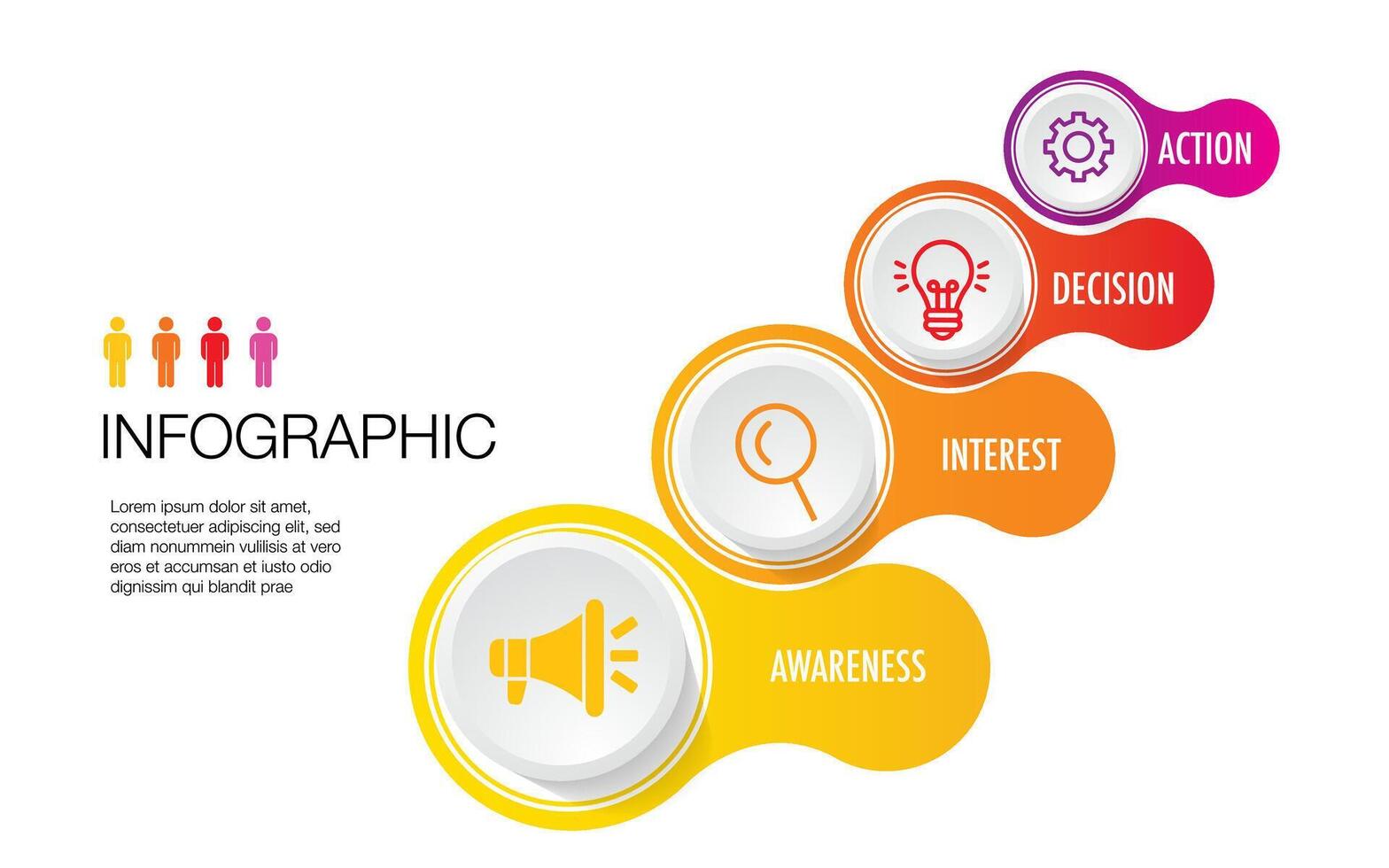 INFOGRAPHIC

Lorem ipsum dolor sit amet, consectetuer adipiscing elit, sed diam nonummein vulilisis at vero eros et accumsan et iusto odio dignissim qui blandit prae

ACTION

DECISION

INTEREST

AWARENESS