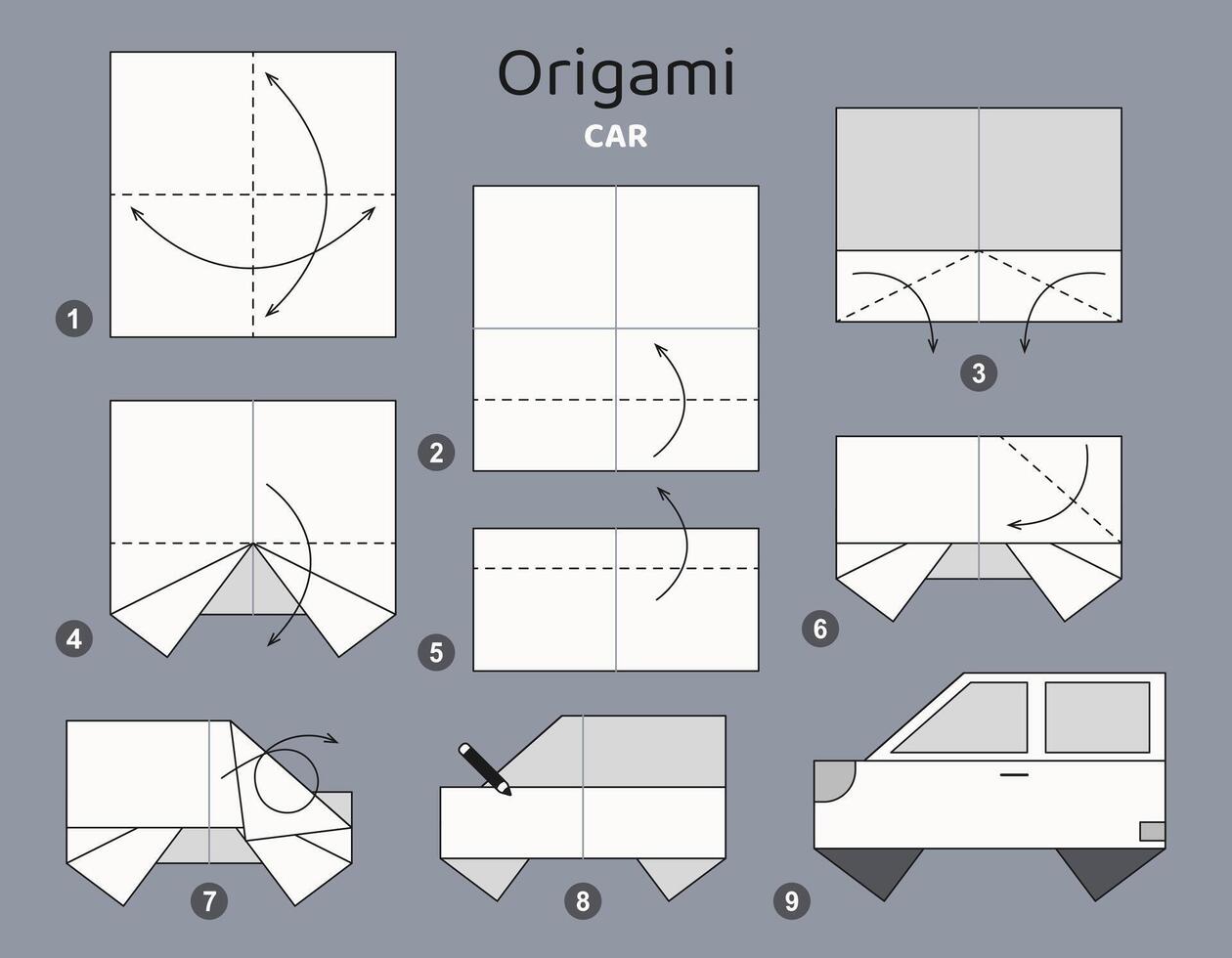 Origami
CAR

1
2
3
4
5
6
7
8
9