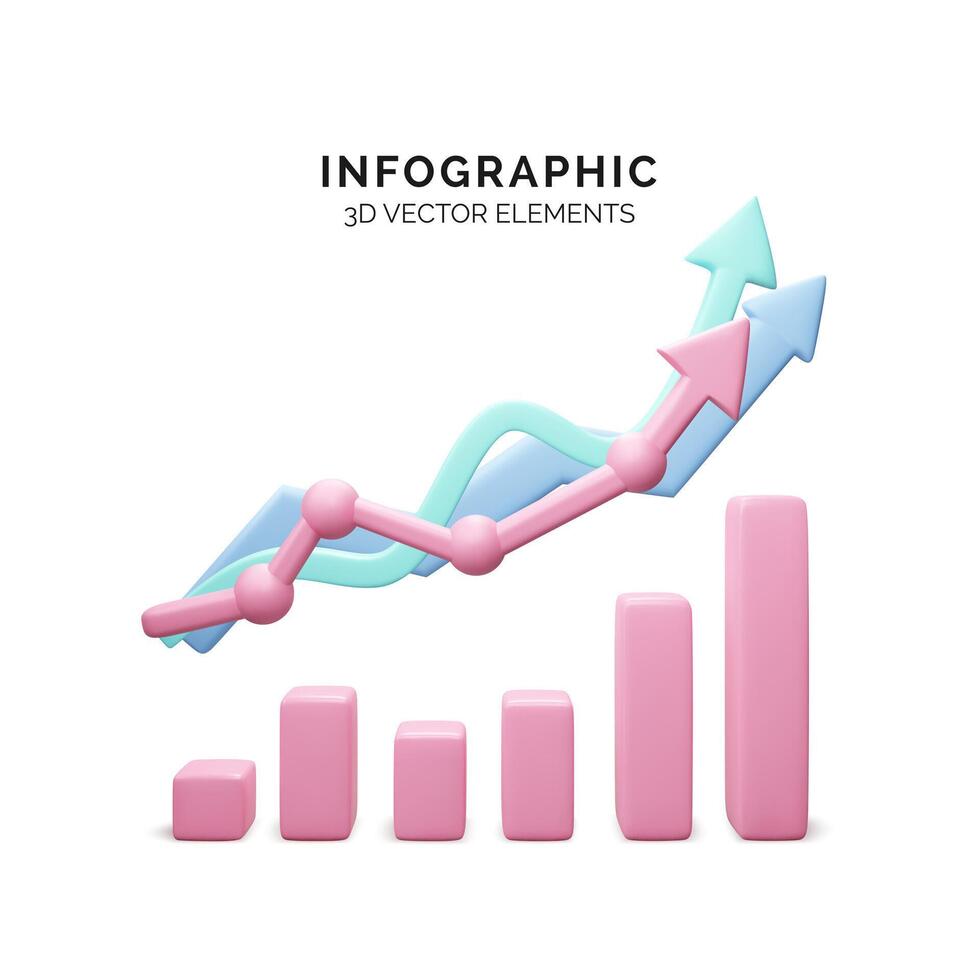 INFOGRAPHIC
3D VECTOR ELEMENTS