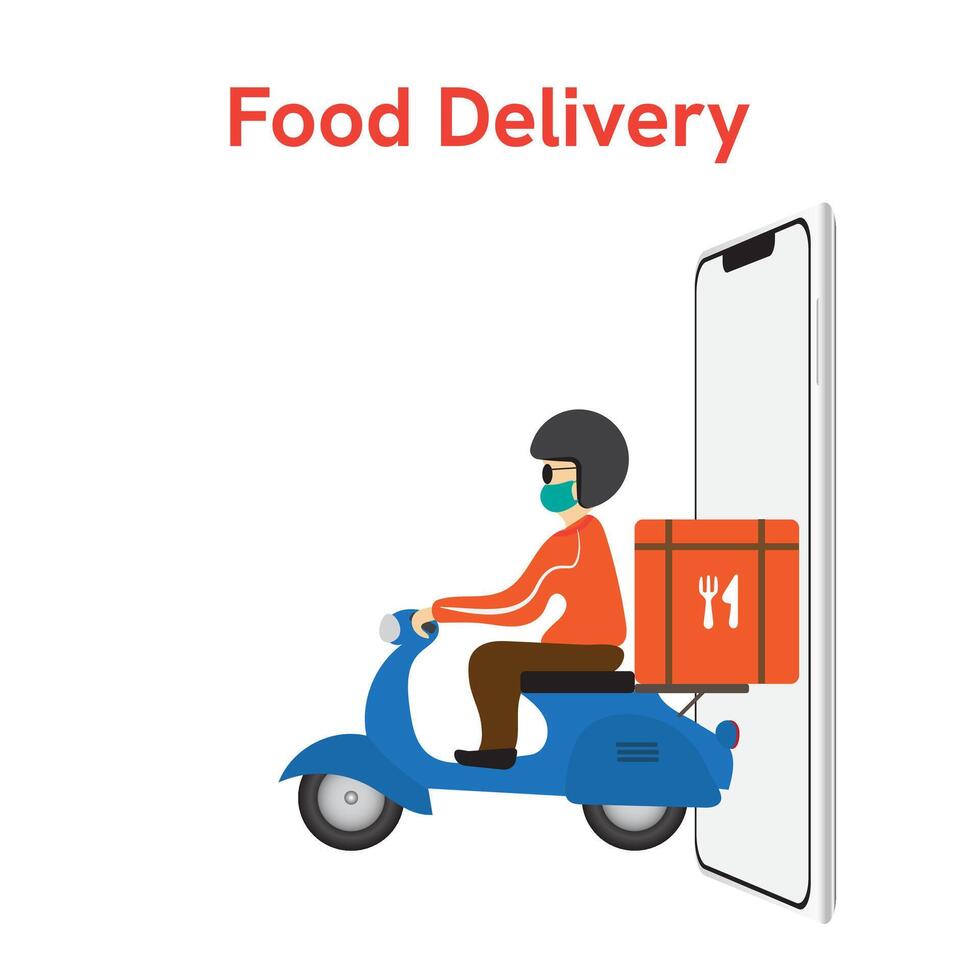 Food Delivery