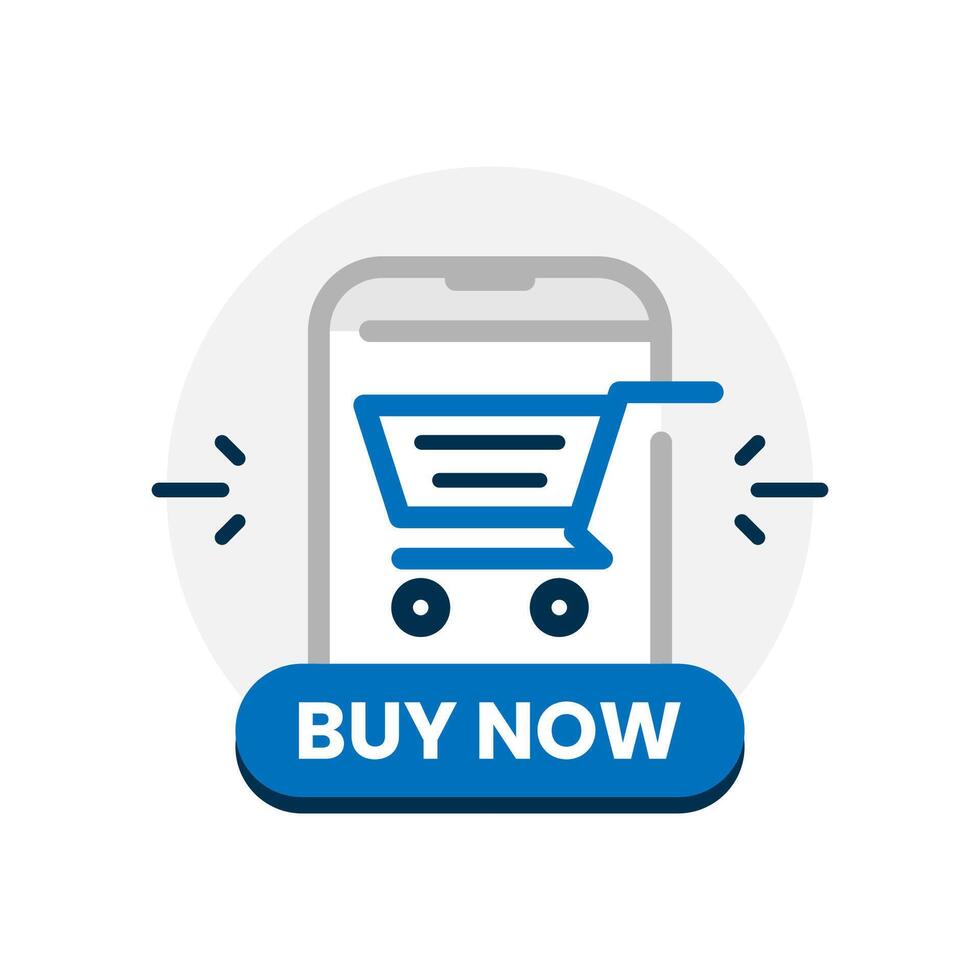 BUY NOW