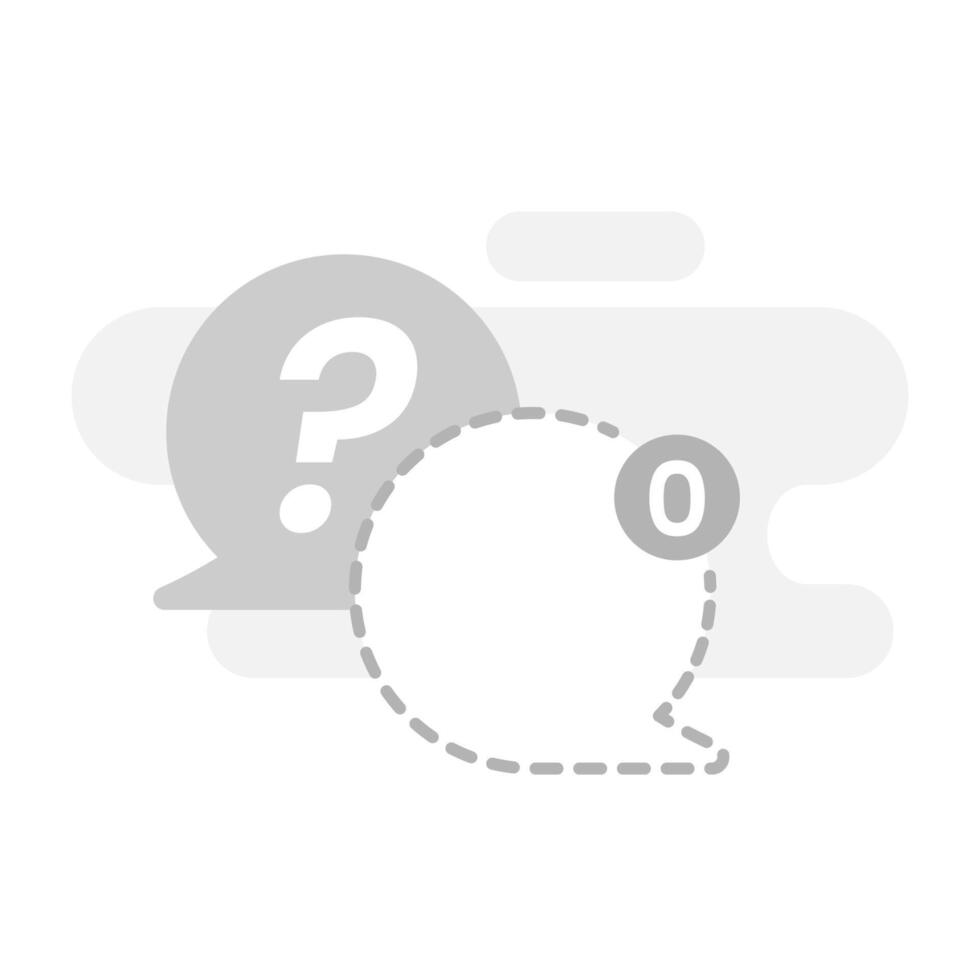 ?
0