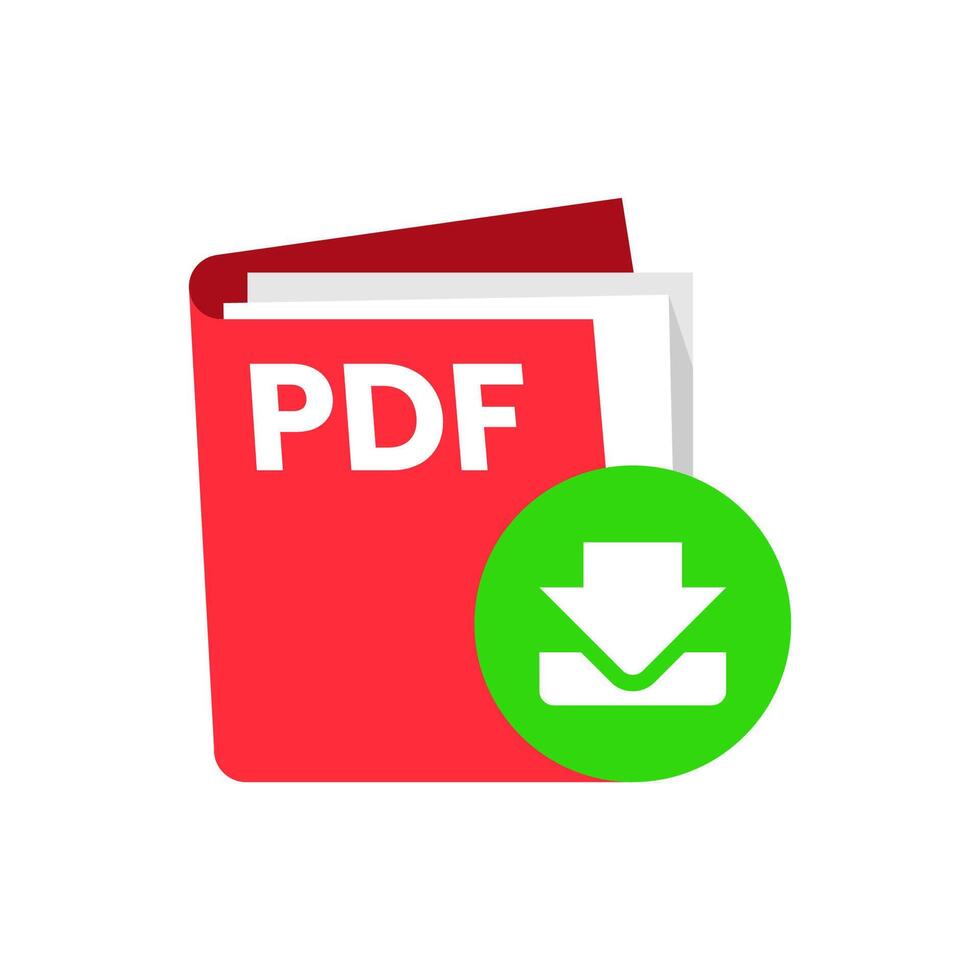 PDF