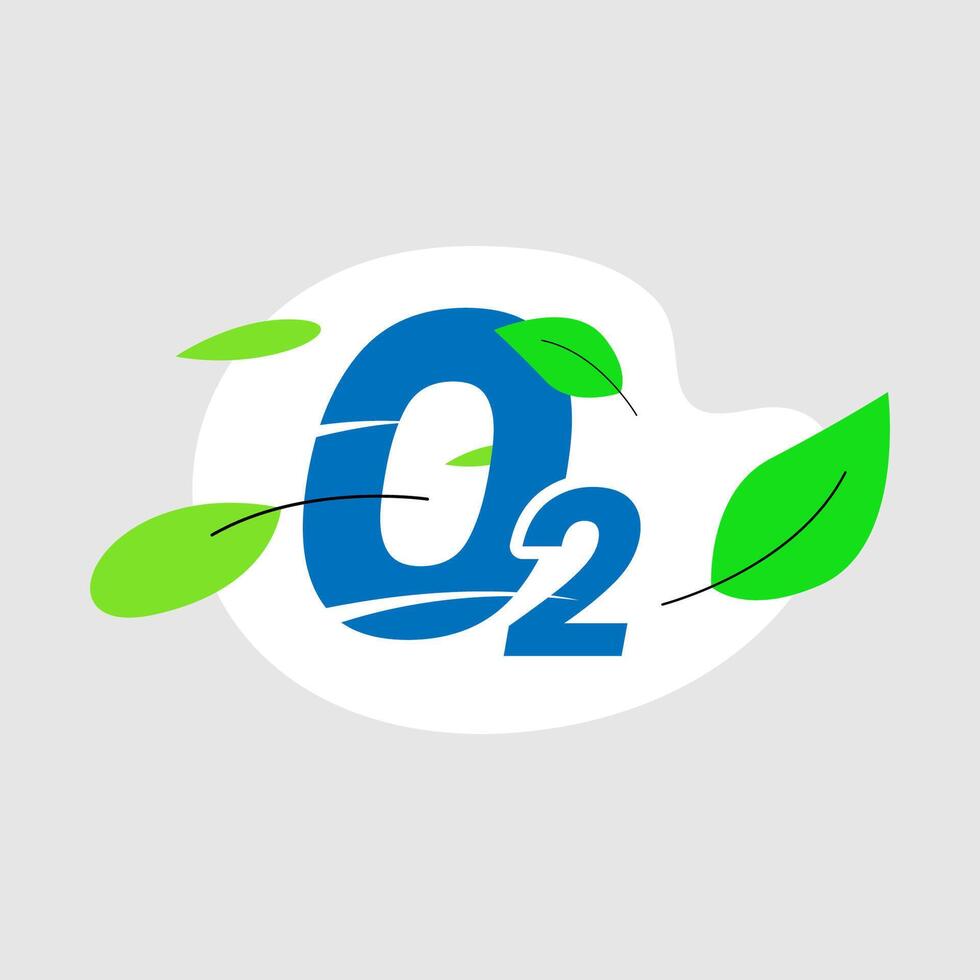 $O_2$