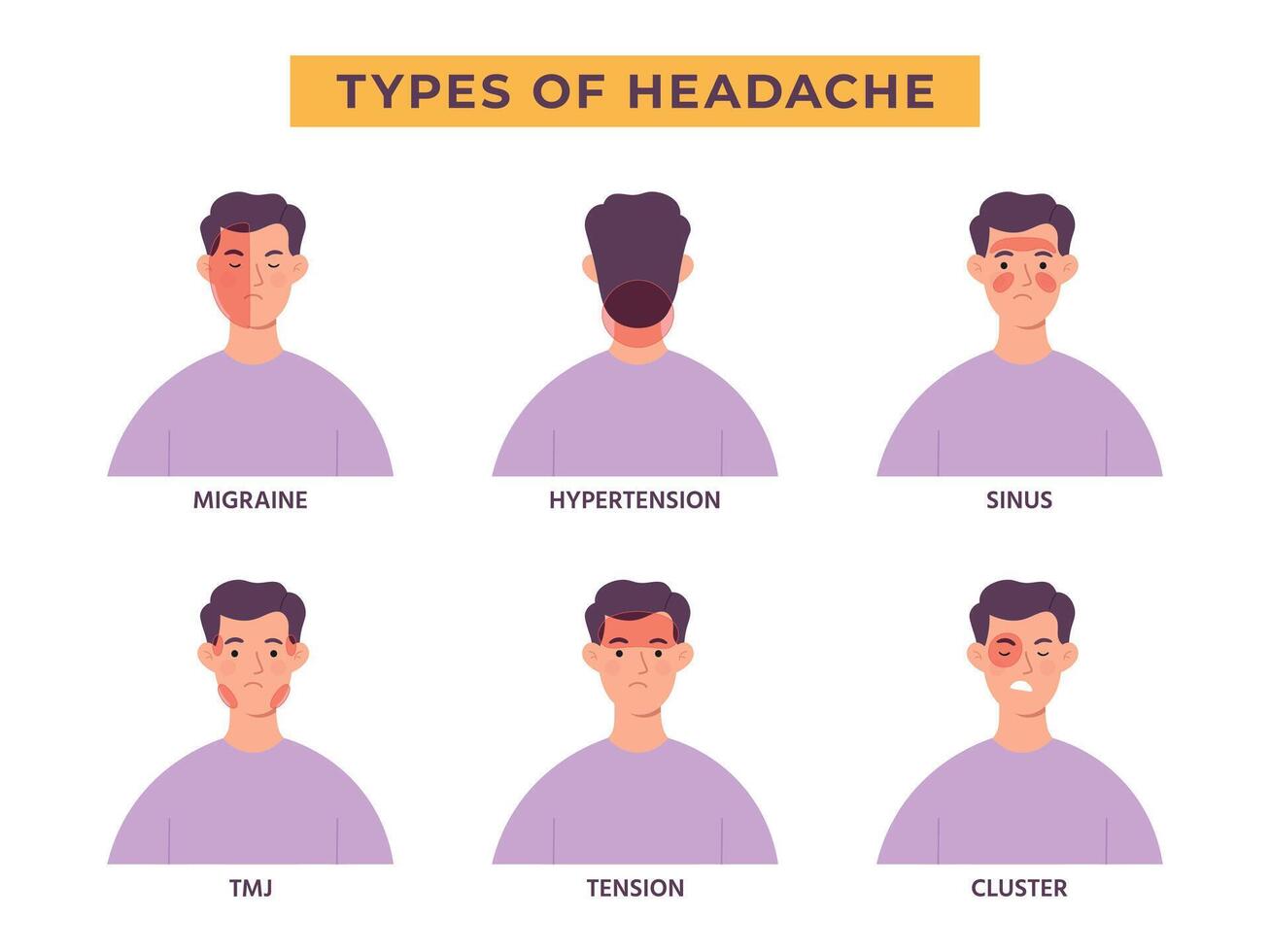 TYPES OF HEADACHE

MIGRAINE

HYPERTENSION

SINUS

TMJ

TENSION

CLUSTER