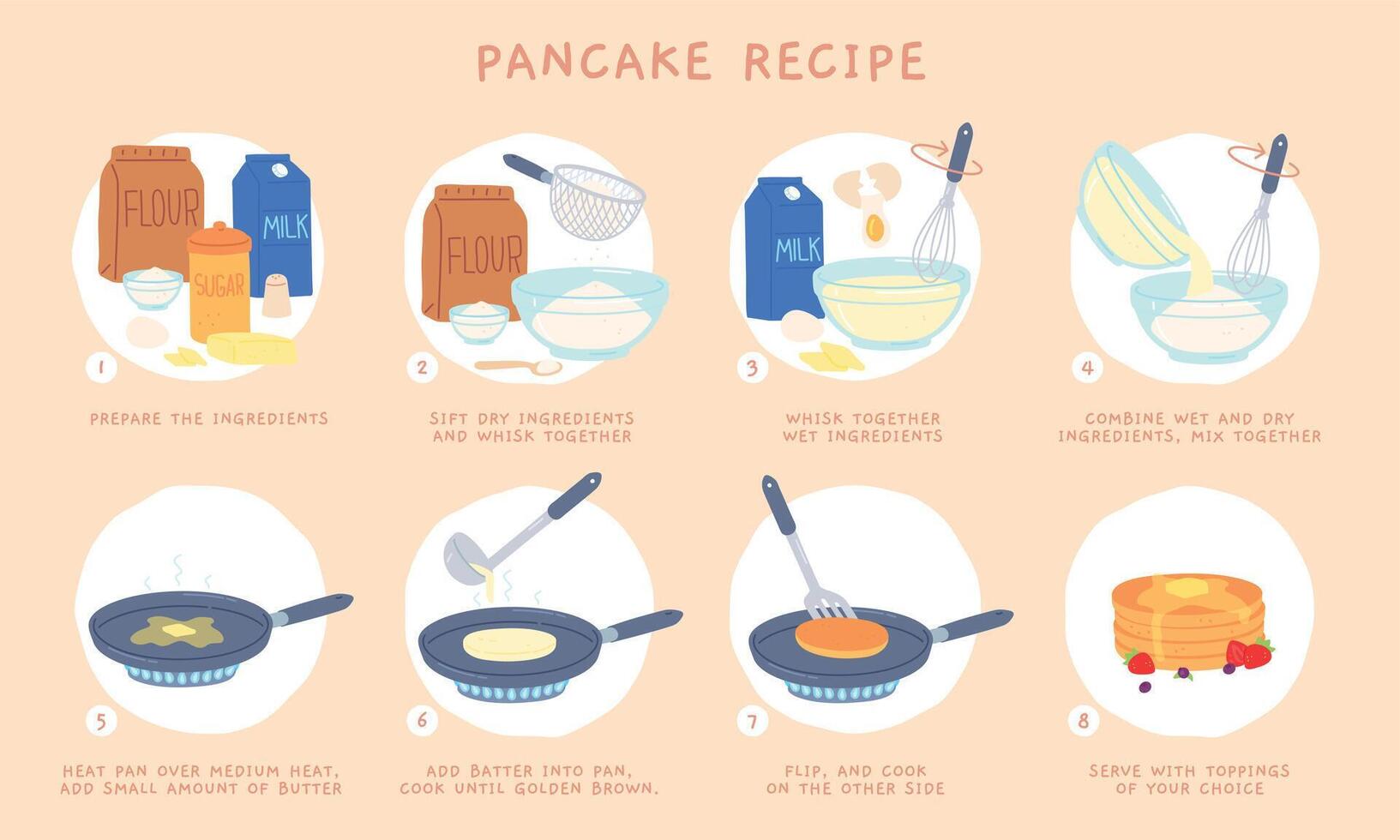 PANCAKE RECIPE

FLOUR
MILK
SUGAR
1
PREPARE THE INGREDIENTS

FLOUR
2
SIFT DRY INGREDIENTS AND WHISK TOGETHER

MILK
3
WHISK TOGETHER WET INGREDIENTS

4
COMBINE WET AND DRY INGREDIENTS, MIX TOGETHER

5
HEAT PAN OVER MEDIUM HEAT, ADD SMALL AMOUNT OF BUTTER

6
ADD BATTER INTO PAN, COOK UNTIL GOLDEN BROWN.

7
FLIP, AND COOK ON THE OTHER SIDE

8
SERVE WITH TOPPINGS OF YOUR CHOICE