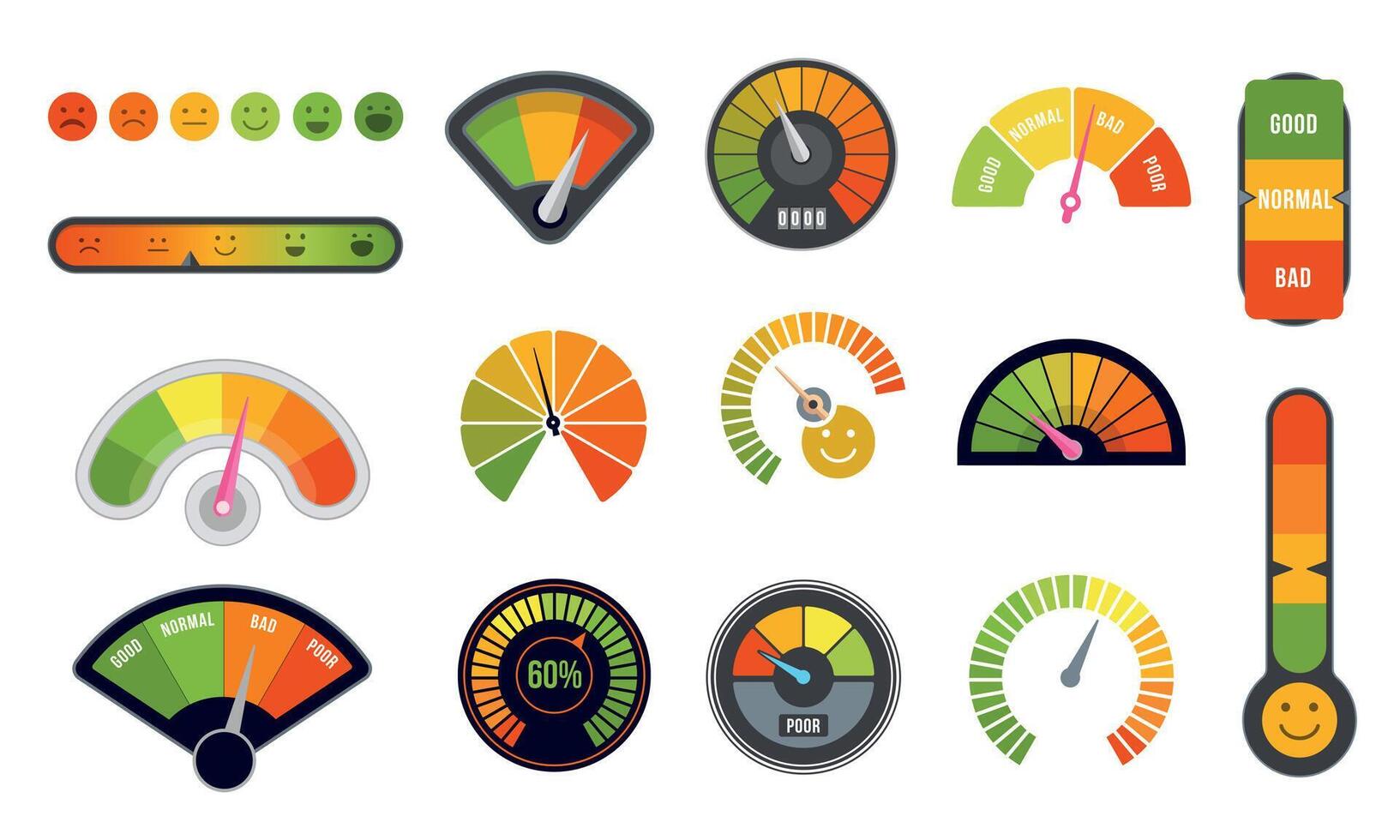 0000

GOOD NORMAL BAD POOR

GOOD
NORMAL
BAD

GOOD NORMAL BAD POOR

60%

POOR