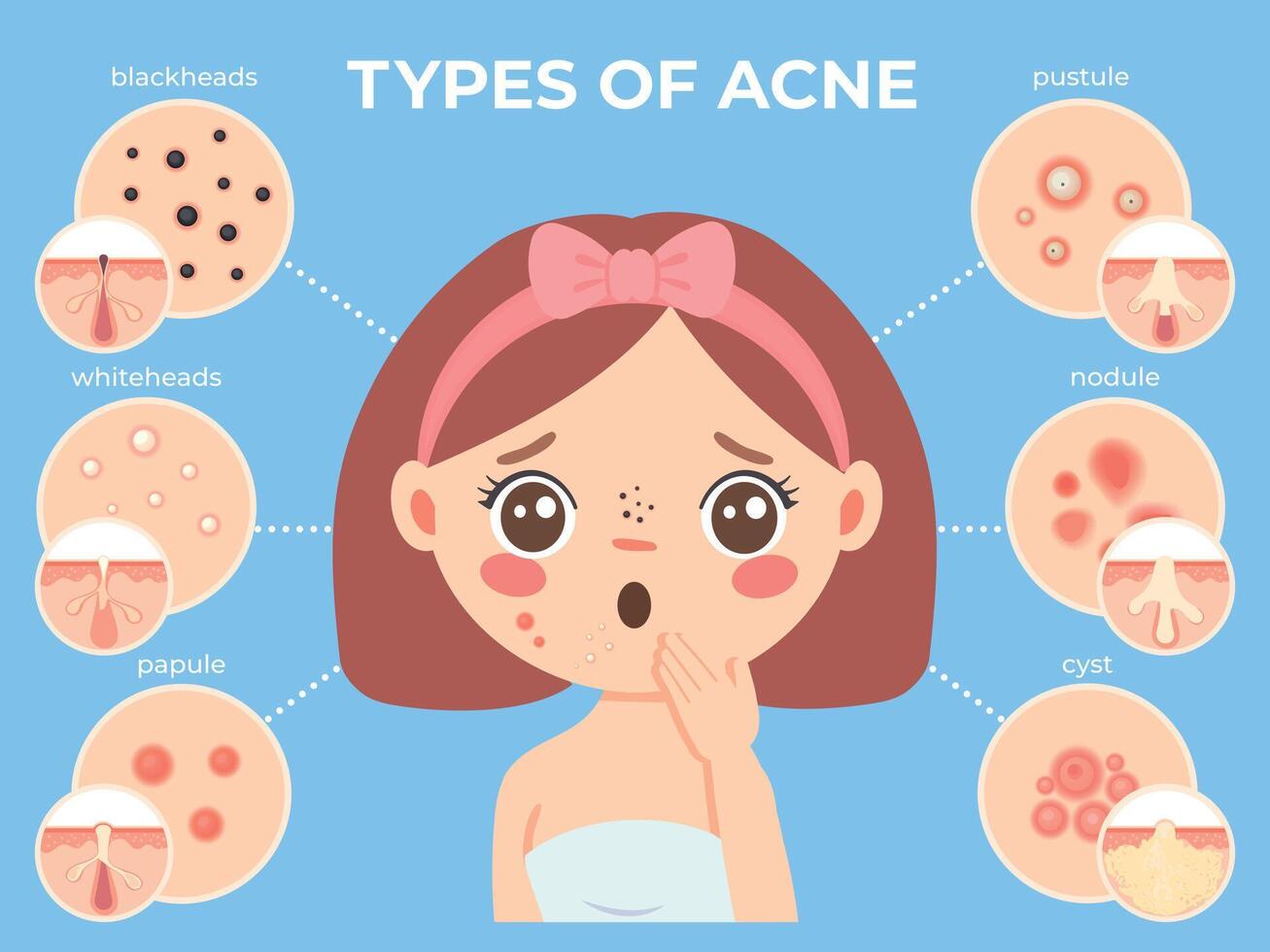 TYPES OF ACNE

blackheads

whiteheads

papule

pustule

nodule

cyst